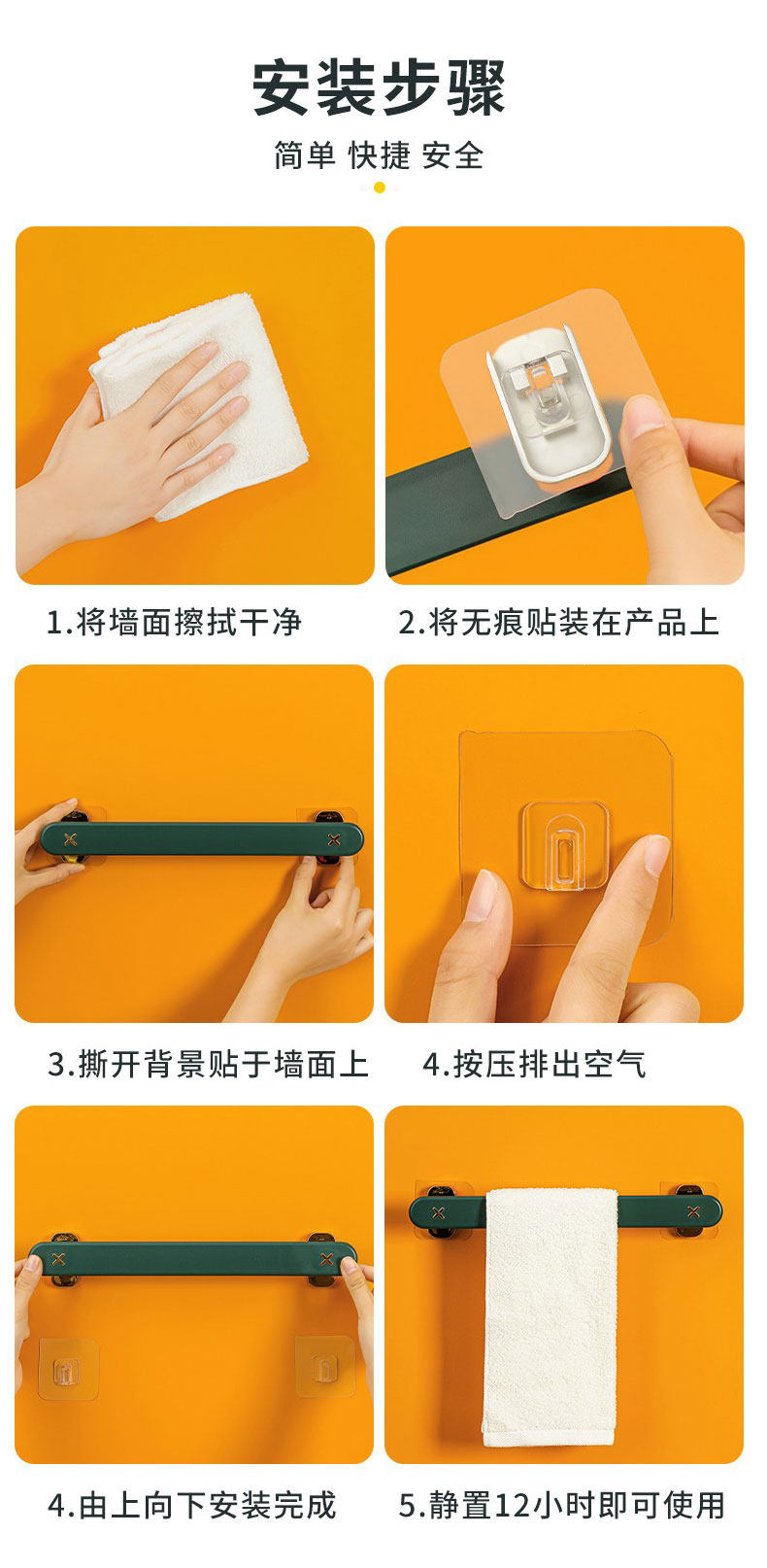 安装步骤

简单 快捷 安全

1.将墙面擦拭干净

2.将无痕贴装在产品上

3.撕开背景贴于墙面上

4.按压排出空气

4.由上向下安装完成

5.静置12小时即可使用