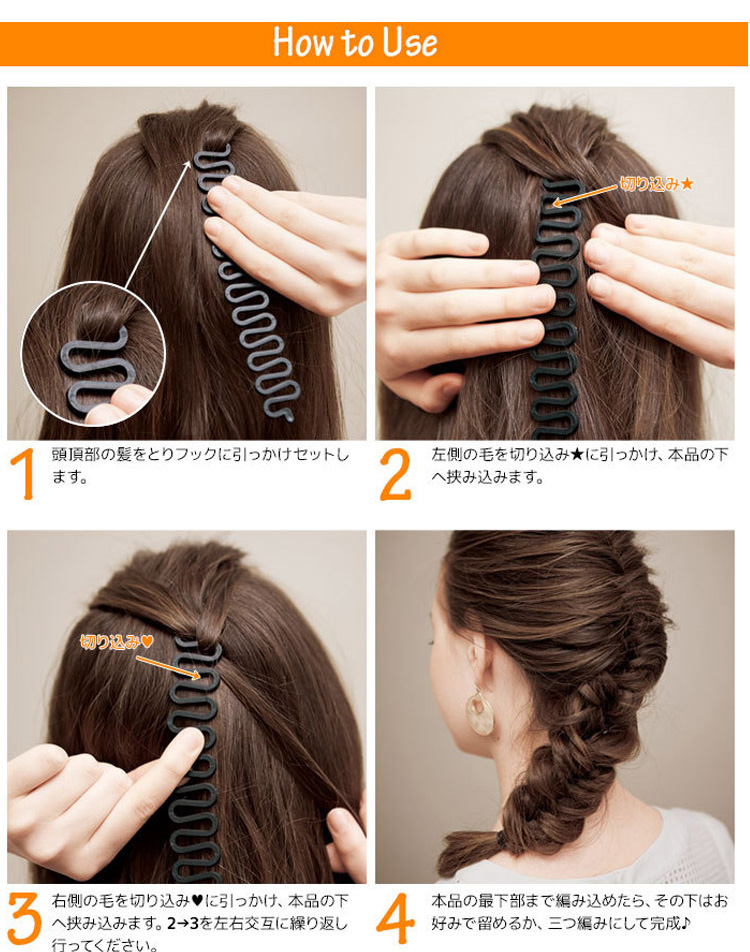 How to Use

切り込み★

1 頭頂部の髪をとりフックに引っかけセットします。

2 左側の毛を切り込み★に引っかけ、本品の下へ挟み込みます。

切り込み♥

3 右側の毛を切り込み♥に引っかけ、本品の下へ挟み込みます。2→3を左右交互に繰り返し行ってください。

4 本品の最下部まで編み込めたら、その下はお好みで留めるか、三つ編みにして完成♪