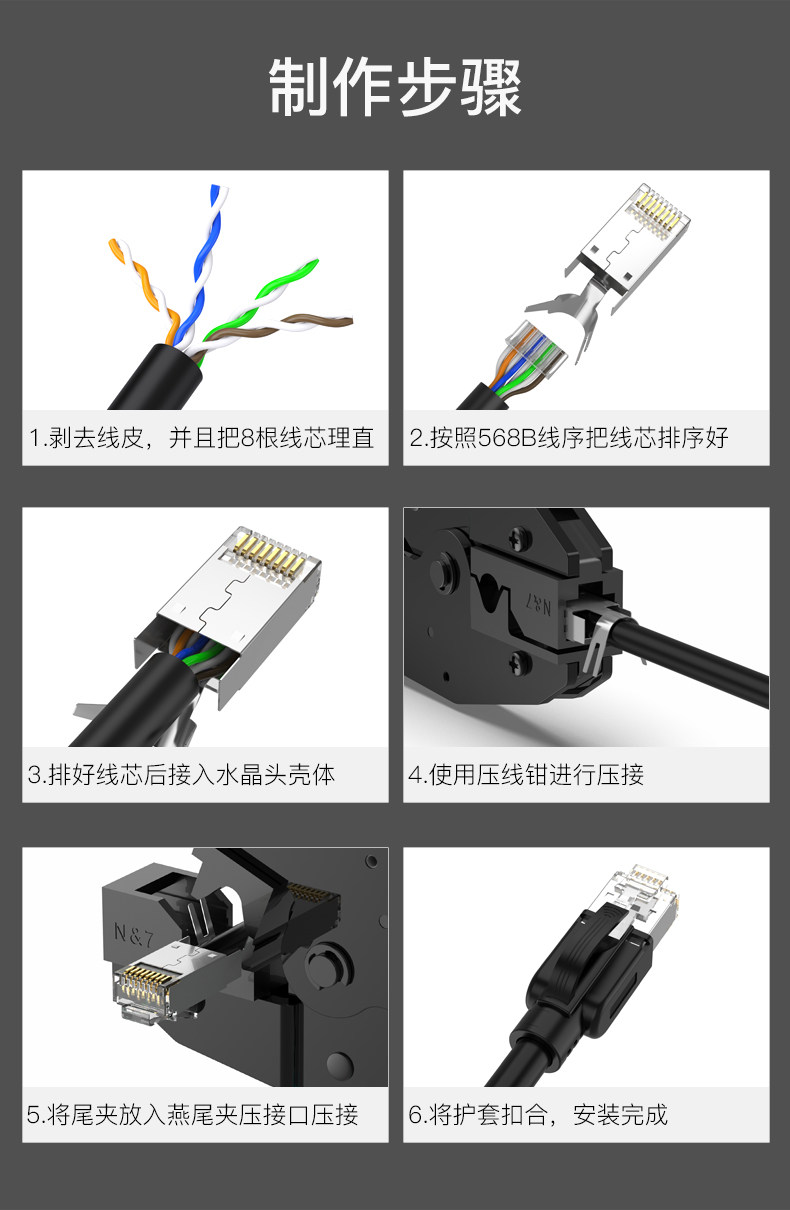 制作步骤

1.剥去线皮，并且把8根线芯理直

2.按照568B线序把线芯排序好

3.排好线芯后接入水晶头壳体

N&7

4.使用压线钳进行压接

N&7

5.将尾夹放入燕尾夹压接口压接

6.将护套扣合，安装完成