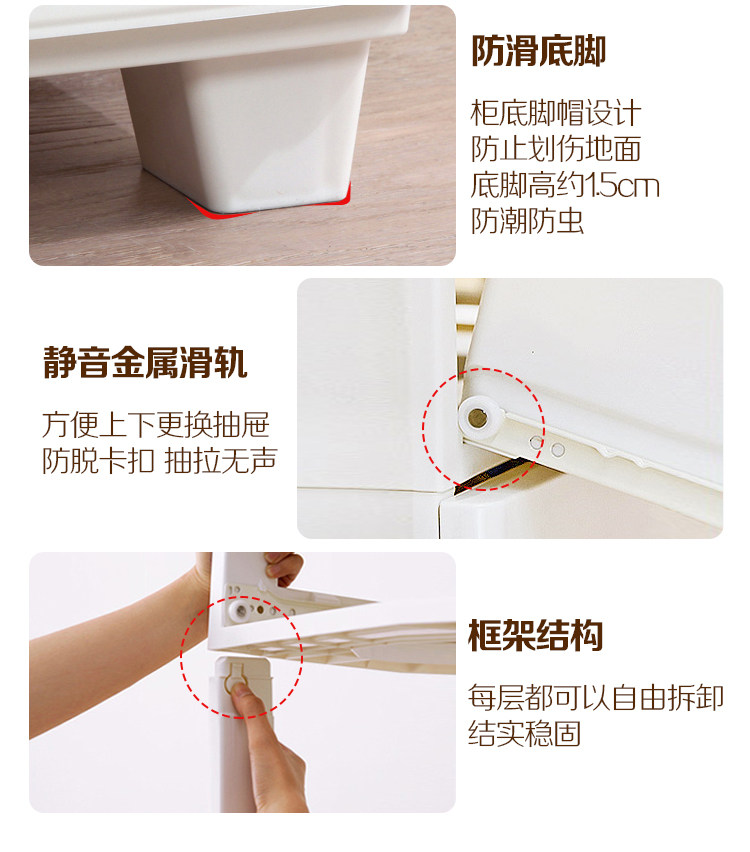 防滑底脚

柜底脚帽设计
防止划伤地面
底脚高约1.5cm
防潮防虫

静音金属滑轨

方便上下更换抽屉
防脱卡扣 抽拉无声

框架结构

每层都可以自由拆卸
结实稳固