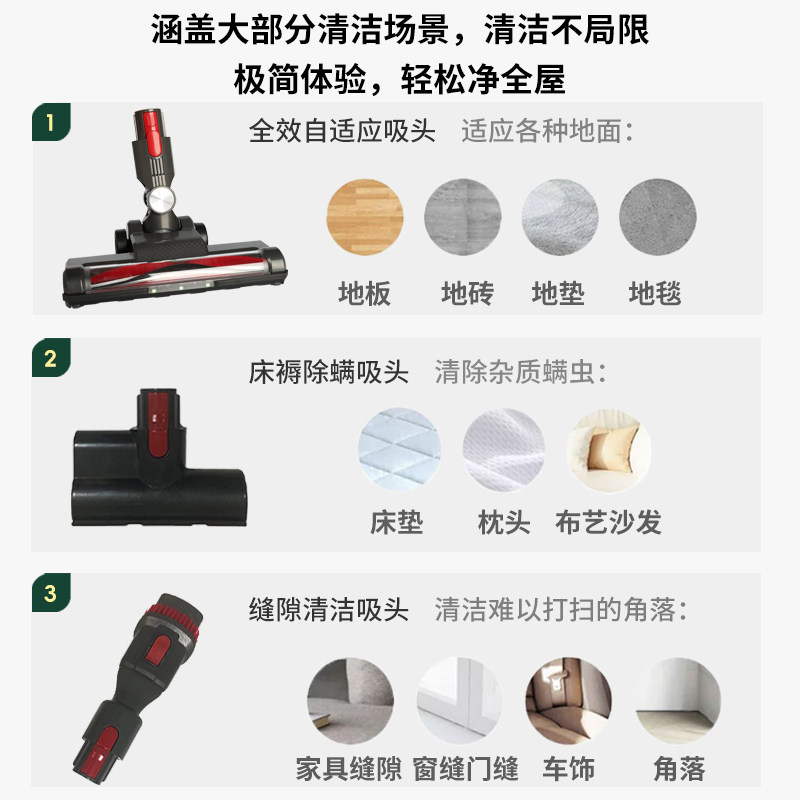 涵盖大部分清洁场景，清洁不局限
极简体验，轻松净全屋

1

全效自适应吸头 适应各种地面：

地板 地砖 地垫 地毯

2

床褥除螨吸头 清除杂质螨虫：

床垫 枕头 布艺沙发

3

缝隙清洁吸头 清洁难以打扫的角落：

家具缝隙 窗缝门缝 车饰 角落