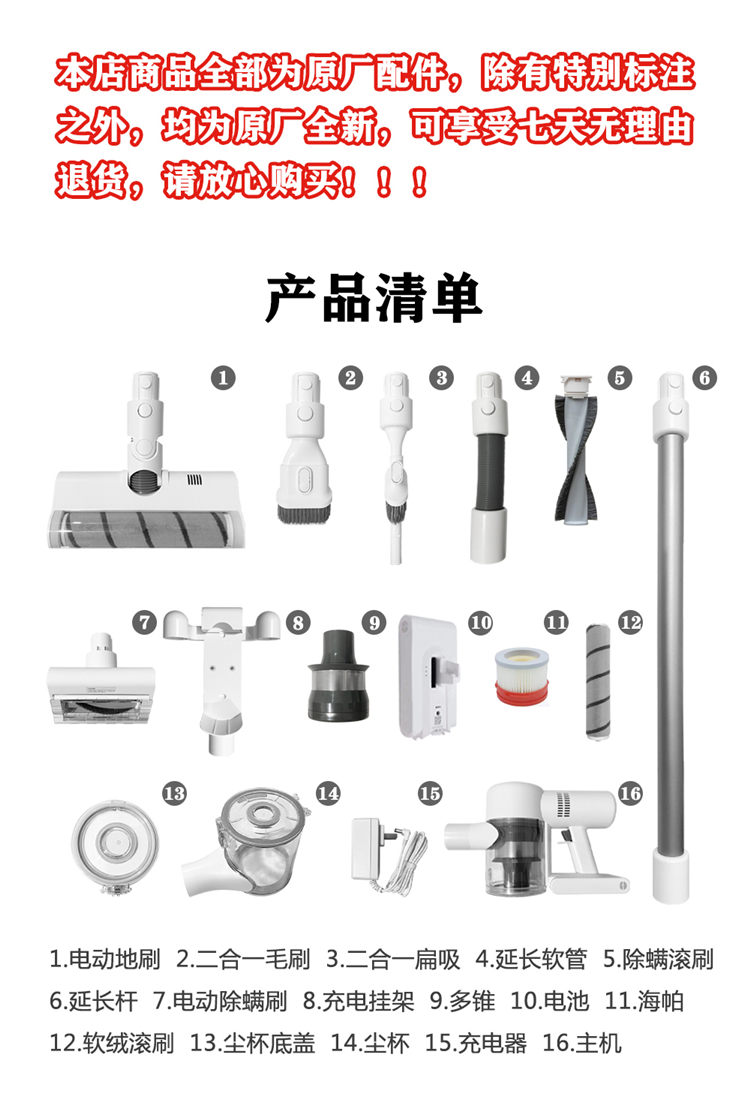 本店商品全部为原厂配件，除有特别标注之外，均为原厂全新，可享受七天无理由退货，请放心购买！！！

产品清单

1
2
3
4
5
6
7
8
9
10
11
12
13
14
15
16

1.电动地刷 2.二合一毛刷 3.二合一扁吸 4.延长软管 5.除螨滚刷
6.延长杆 7.电动除螨刷 8.充电挂架 9.多锥 10.电池 11.海帕
12.软绒滚刷 13.尘杯底盖 14.尘杯 15.充电器 16.主机