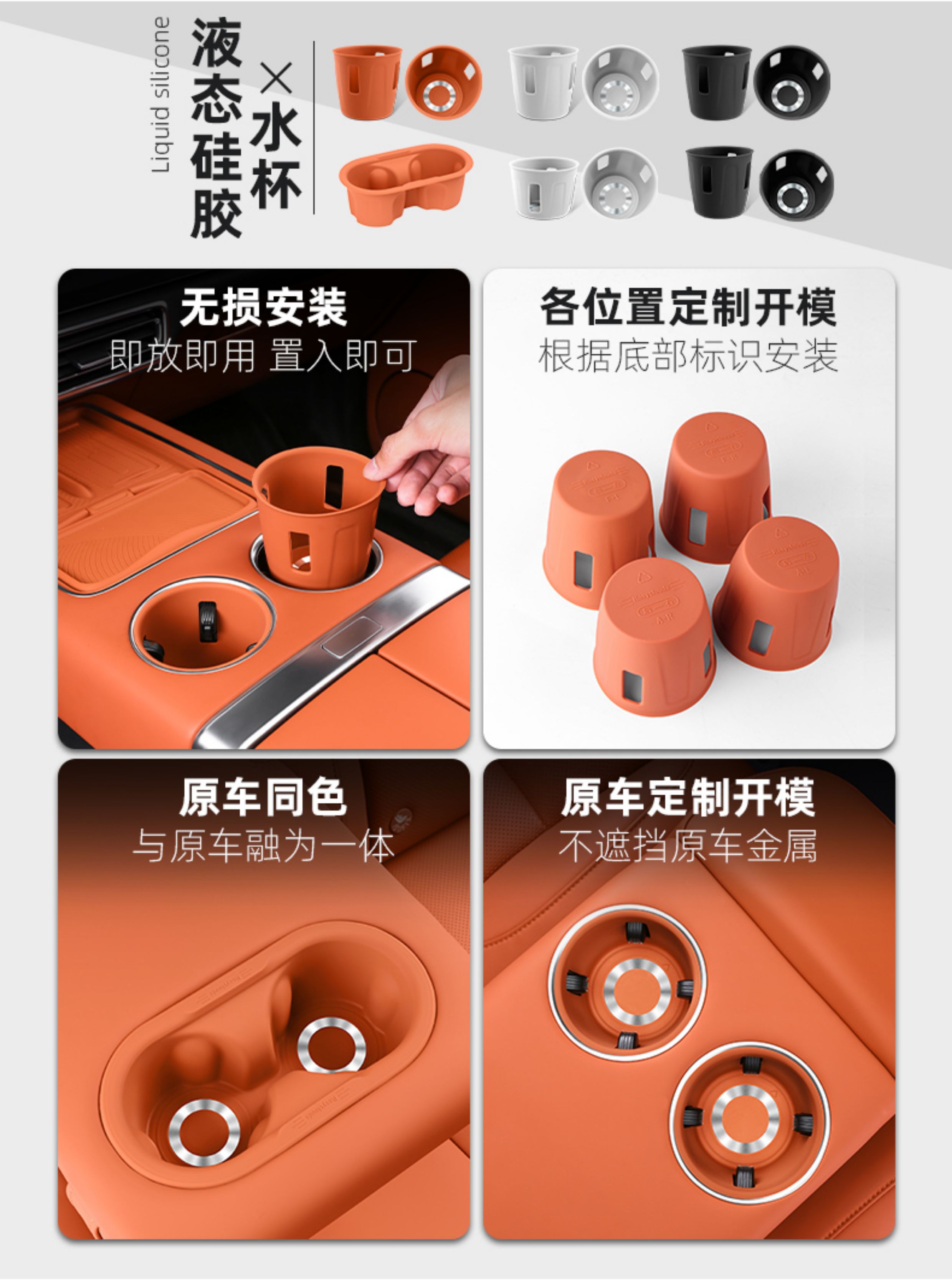 Liquid silicone
液态硅胶
×
水杯

无损安装
即放即用 置入即可

各位置定制开模
根据底部标识安装

原车同色
与原车融为一体

原车定制开模
不遮挡原车金属