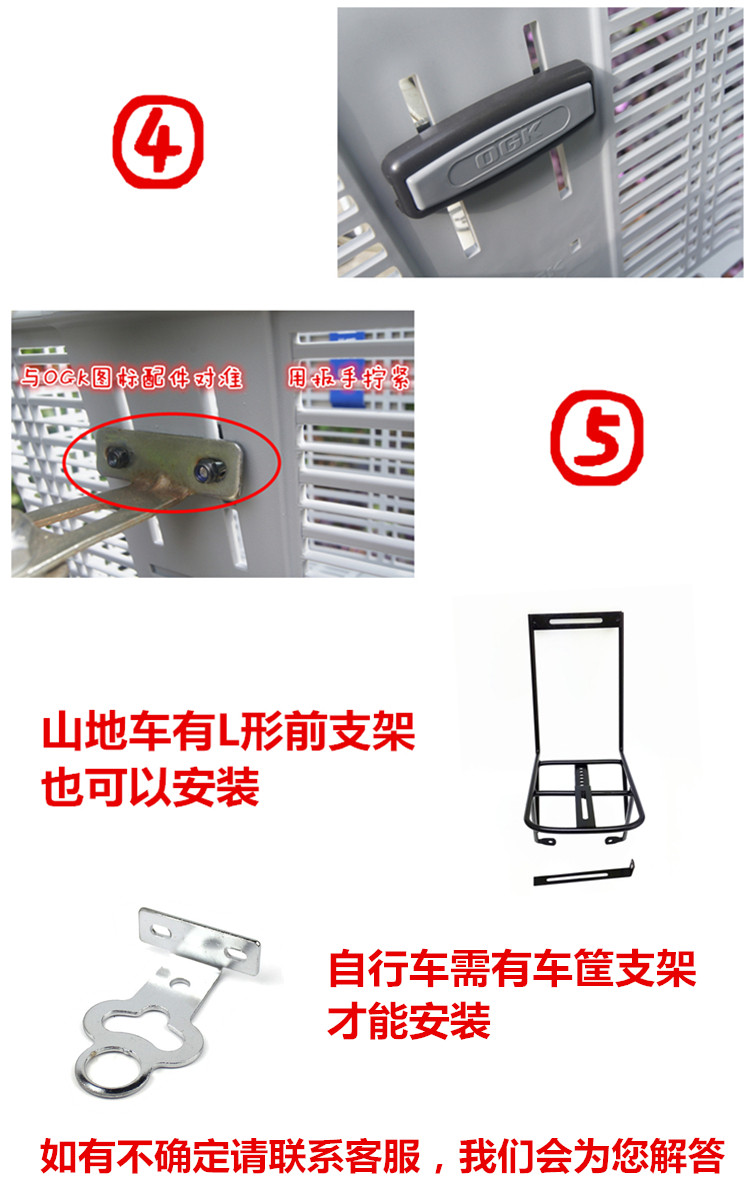 ④

OGK

与OGK图标配件对准　　用扳手拧紧

⑤

山地车有L形前支架
也可以安装

自行车需有车筐支架
才能安装

如有不确定请联系客服，我们会为您解答