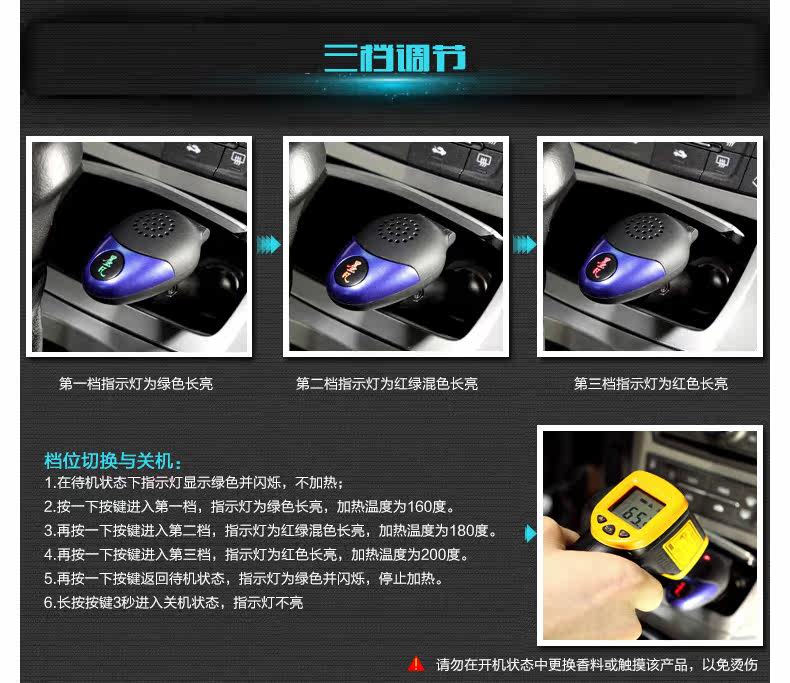 三档调节

第一档指示灯为绿色长亮

第二档指示灯为红绿混色长亮

第三档指示灯为红色长亮

档位切换与关机：
1.在待机状态下指示灯显示绿色并闪烁，不加热；
2.按一下按键进入第一档，指示灯为绿色长亮，加热温度为160度。
3.再按一下按键进入第二档，指示灯为红绿混色长亮，加热温度为180度。
4.再按一下按键进入第三档，指示灯为红色长亮，加热温度为200度。
5.再按一下按键返回待机状态，指示灯为绿色并闪烁，停止加热。
6.长按按键3秒进入关机状态，指示灯不亮

65

请勿在开机状态中更换香料或触摸该产品，以免烫伤