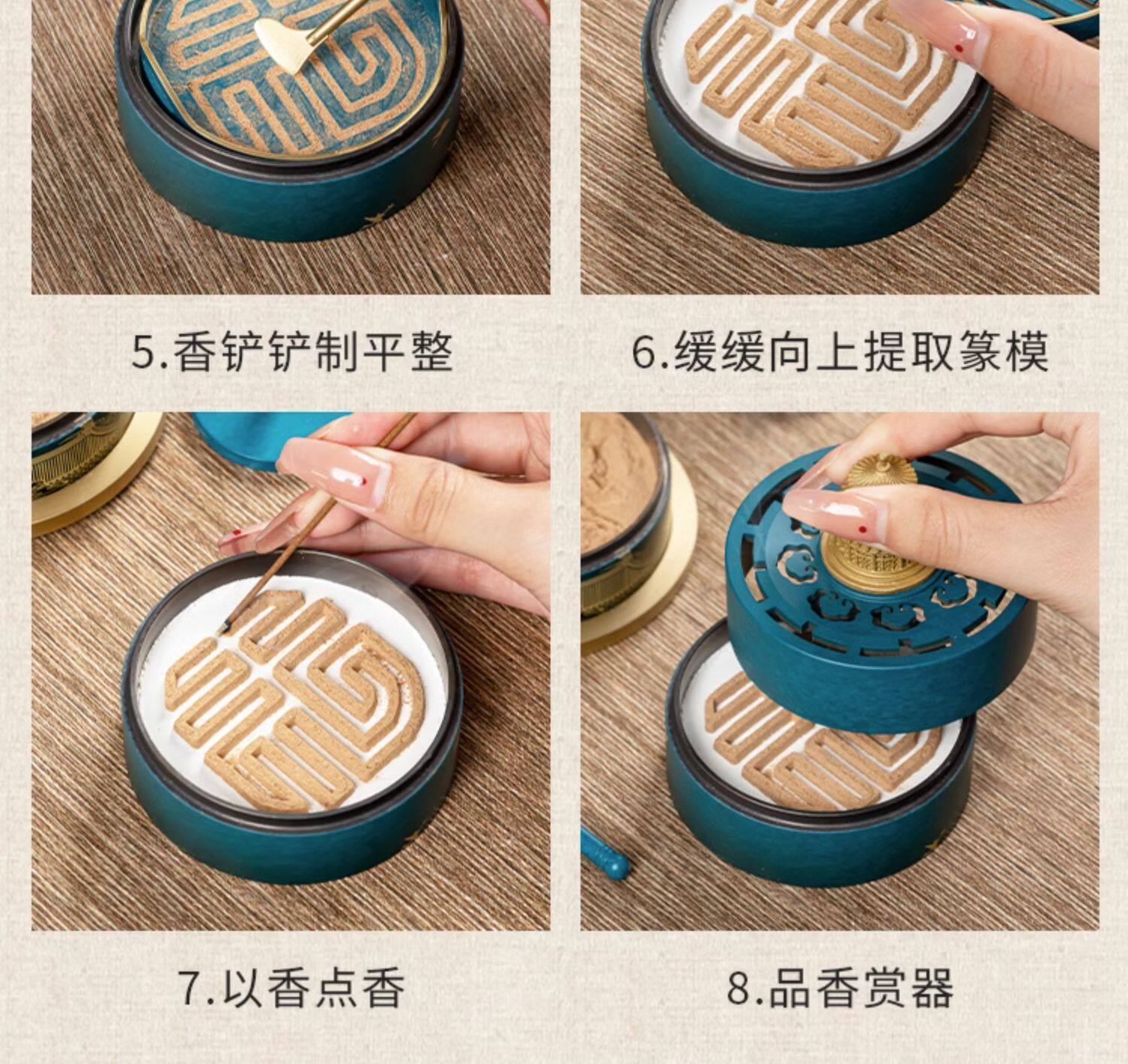 5.香铲铲制平整

6.缓缓向上提取篆模

7.以香点香

8.品香赏器