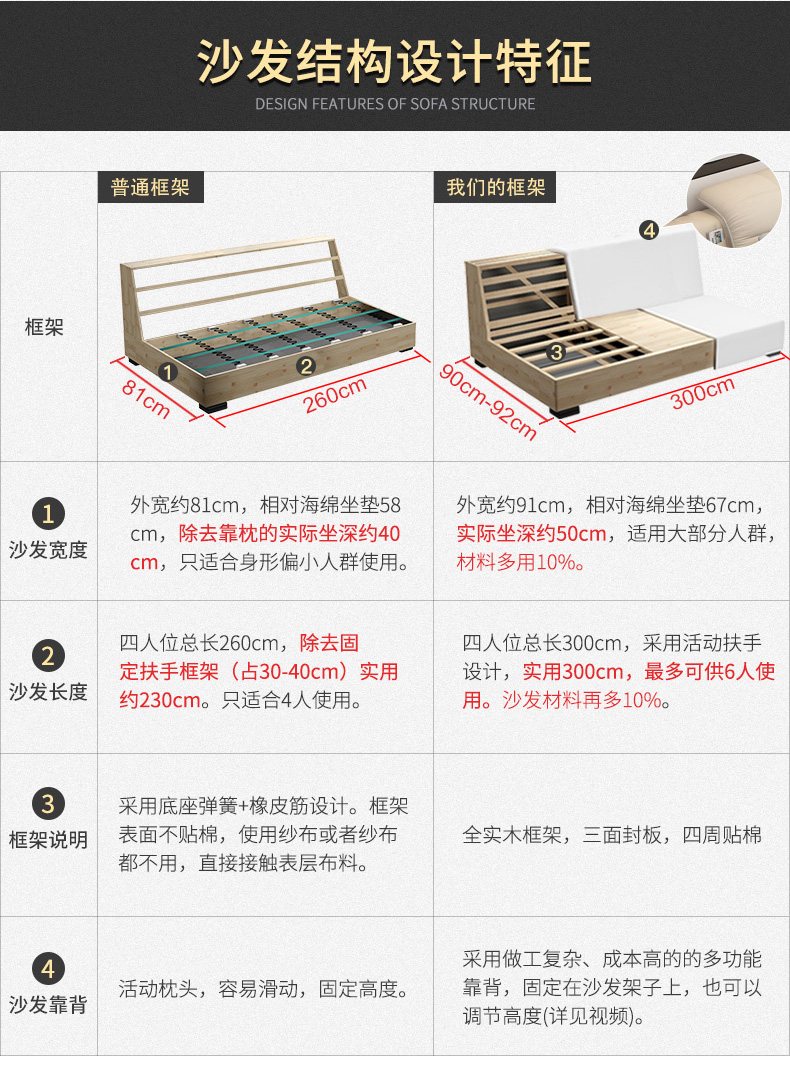 沙发结构设计特征

DESIGN FEATURES OF SOFA STRUCTURE

| | 普通框架 | 我们的框架 |
|---|---|---|
| 框架 | 1 2 81cm 260cm | 4 3 90cm-92cm 300cm |
| 1 沙发宽度 | 外宽约81cm，相对海绵坐垫58cm，除去靠枕的实际坐深约40cm，只适合身形偏小人群使用。 | 外宽约91cm，相对海绵坐垫67cm，实际坐深约50cm，适用大部分人群，材料多用10%。 |
| 2 沙发长度 | 四人位总长260cm，除去固定扶手框架（占30-40cm）实用约230cm。只适合4人使用。 | 四人位总长300cm，采用活动扶手设计，实用300cm，最多可供6人使用。沙发材料再多10%。 |
| 3 框架说明 | 采用底座弹簧+橡皮筋设计。框架表面不贴棉，使用纱布或者纱布都不用，直接接触表层布料。 | 全实木框架，三面封板，四周贴棉 |
| 4 沙发靠背 | 活动枕头，容易滑动，固定高度。 | 采用做工复杂、成本高的的多功能靠背，固定在沙发架子上，也可以调节高度(详见视频)。 |