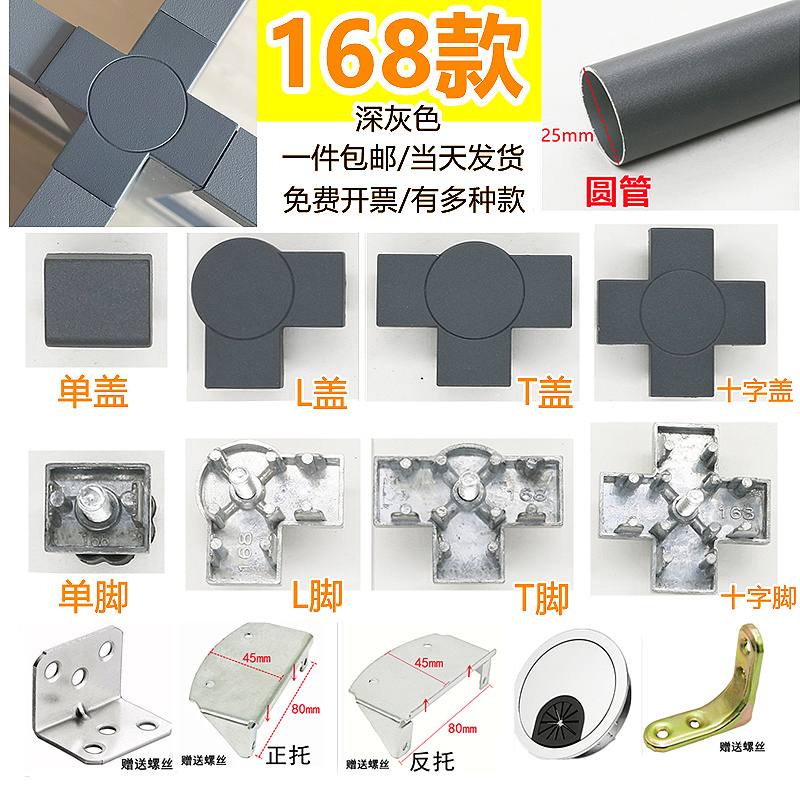 168款
深灰色
一件包邮/当天发货
免费开票/有多种款

25mm
圆管

单盖
L盖
T盖
十字盖

168
168
168
168

单脚
L脚
T脚
十字脚

赠送螺丝
45mm
80mm
赠送螺丝
正托
45mm
80mm
赠送螺丝
反托
赠送螺丝