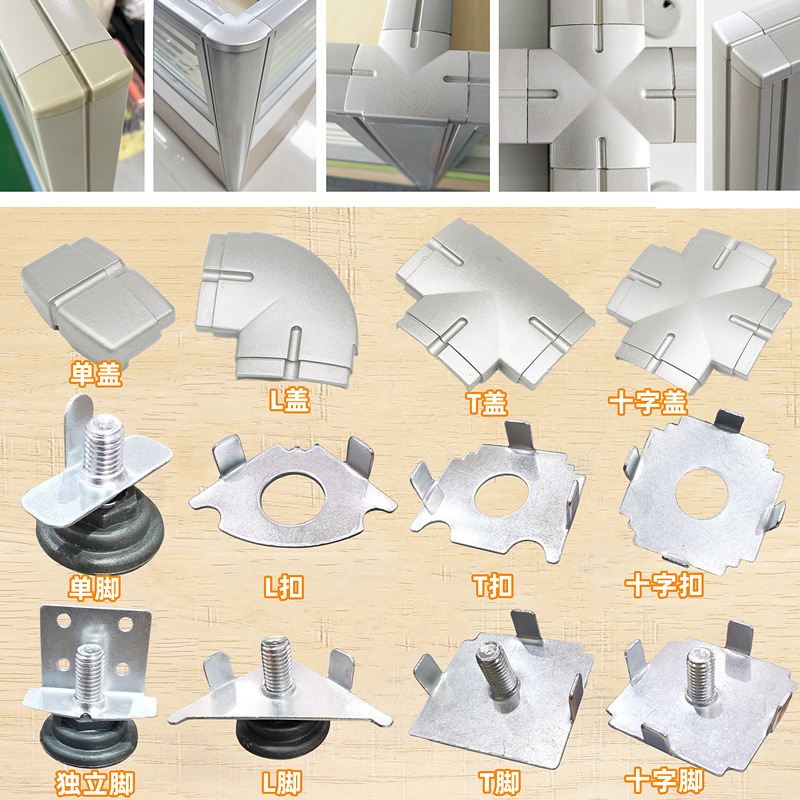 单盖

L盖

T盖

十字盖

单脚

L扣

T扣

十字扣

独立脚

L脚

T脚

十字脚