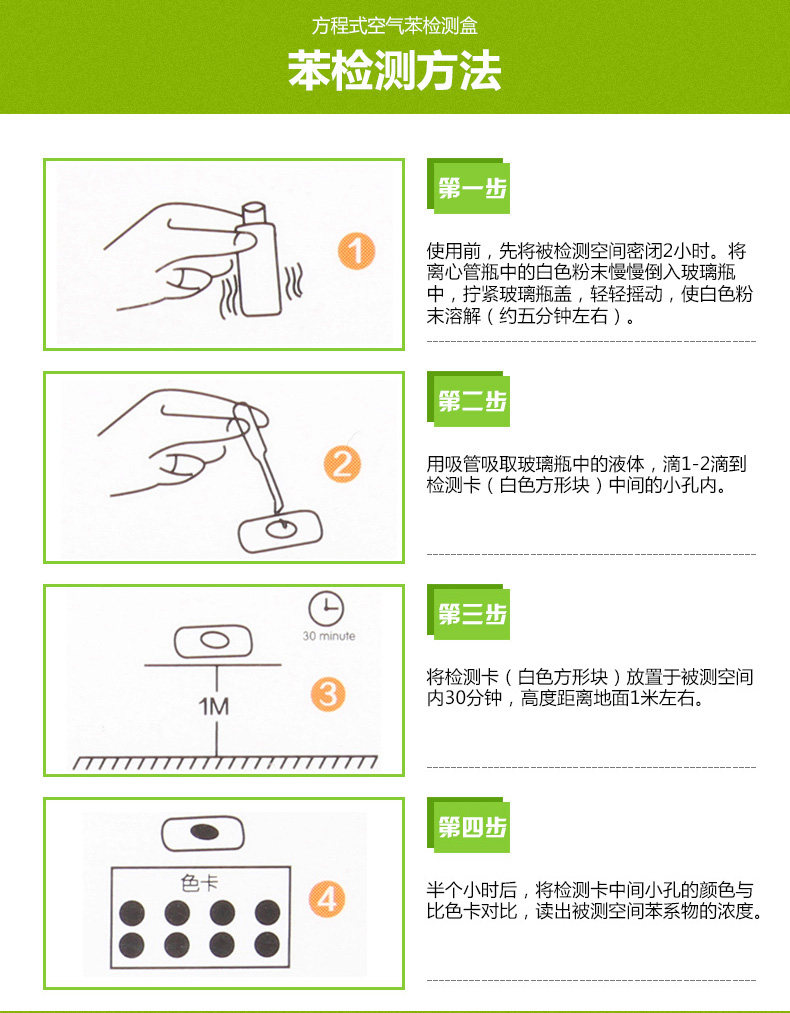 方程式空气苯检测盒

苯检测方法

1

第一步

使用前，先将被检测空间密闭2小时。将离心管瓶中的白色粉末慢慢倒入玻璃瓶中，拧紧玻璃瓶盖，轻轻摇动，使白色粉末溶解（约五分钟左右）。

2

第二步

用吸管吸取玻璃瓶中的液体，滴1-2滴到检测卡（白色方形块）中间的小孔内。

30 minute

1M

3

第三步

将检测卡（白色方形块）放置于被测空间内30分钟，高度距离地面1米左右。

色卡

4

第四步

半个小时后，将检测卡中间小孔的颜色与比色卡对比，读出被测空间苯系物的浓度。