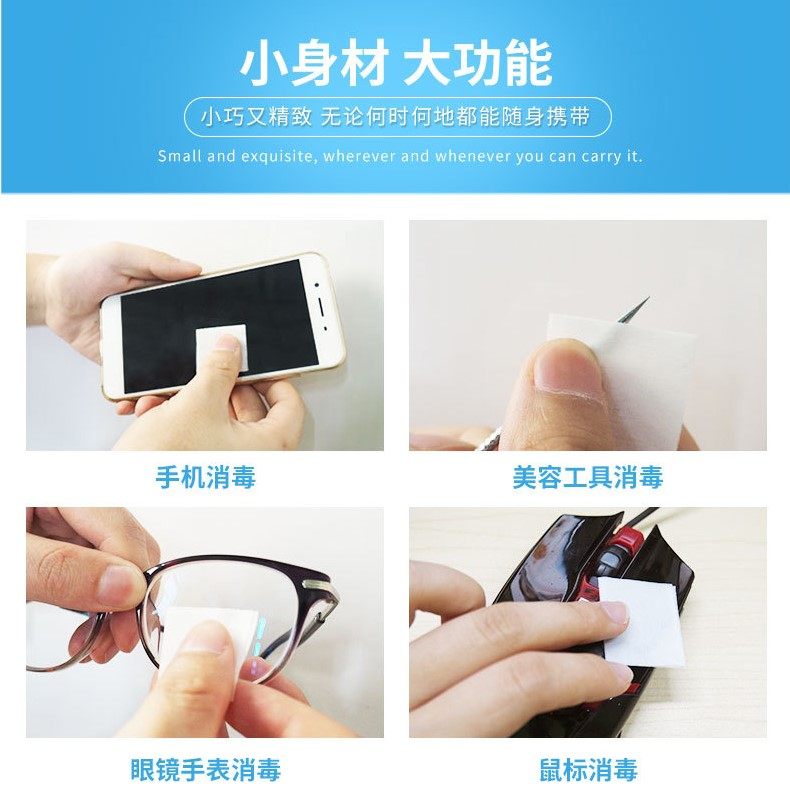 小身材 大功能

小巧又精致 无论何时何地都能随身携带

Small and exquisite, wherever and whenever you can carry it.

手机消毒

美容工具消毒

眼镜手表消毒

鼠标消毒