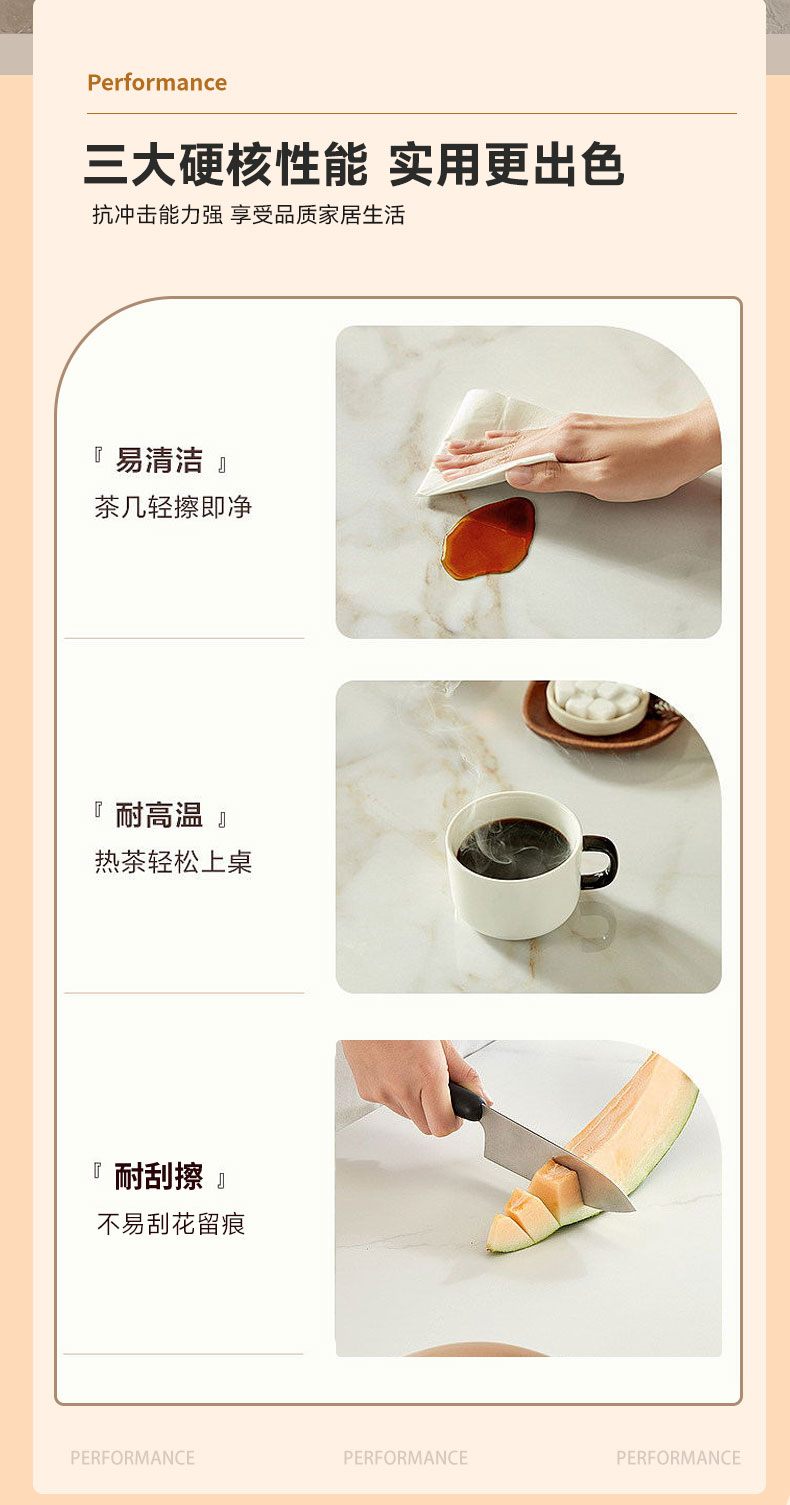 Performance

三大硬核性能 实用更出色

抗冲击能力强 享受品质家居生活

『 易清洁 』
茶几轻擦即净

『 耐高温 』
热茶轻松上桌

『 耐刮擦 』
不易刮花留痕

PERFORMANCE PERFORMANCE PERFORMANCE