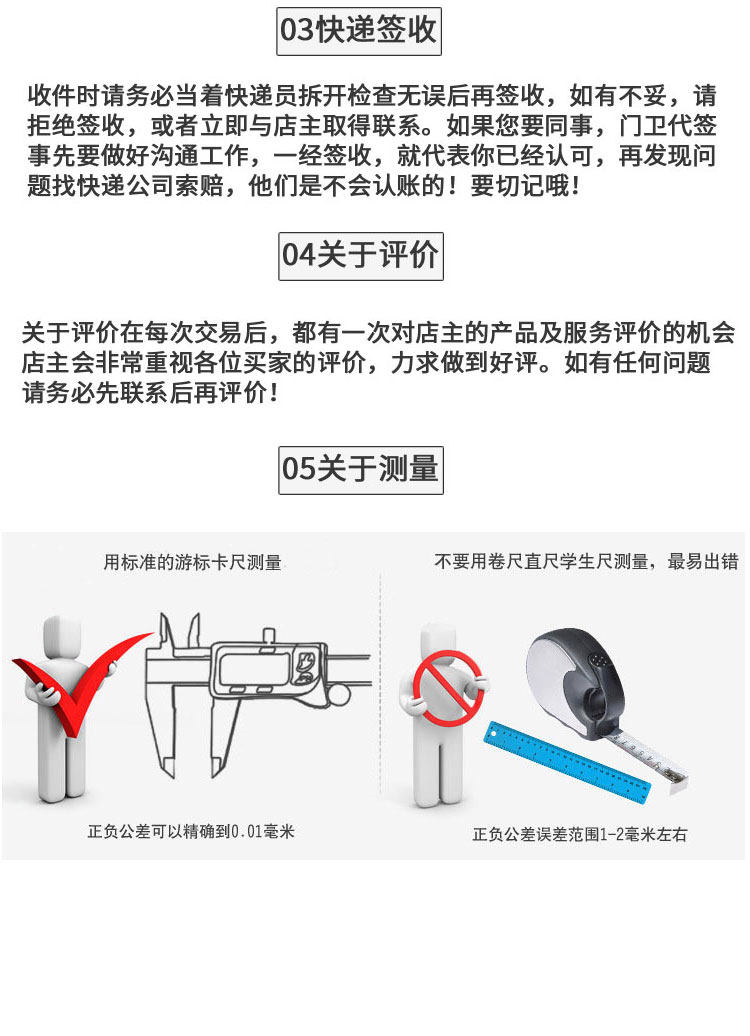 03快递签收

收件时请务必当着快递员拆开检查无误后再签收，如有不妥，请拒绝签收，或者立即与店主取得联系。如果您要同事，门卫代签事先要做好沟通工作，一经签收，就代表你已经认可，再发现问题找快递公司索赔，他们是不会认账的！要切记哦！

04关于评价

关于评价在每次交易后，都有一次对店主的产品及服务评价的机会店主会非常重视各位买家的评价，力求做到好评。如有任何问题请务必先联系后再评价！

05关于测量

用标准的游标卡尺测量

正负公差可以精确到0.01毫米

不要用卷尺直尺学生尺测量，最易出错

正负公差误差范围1-2毫米左右