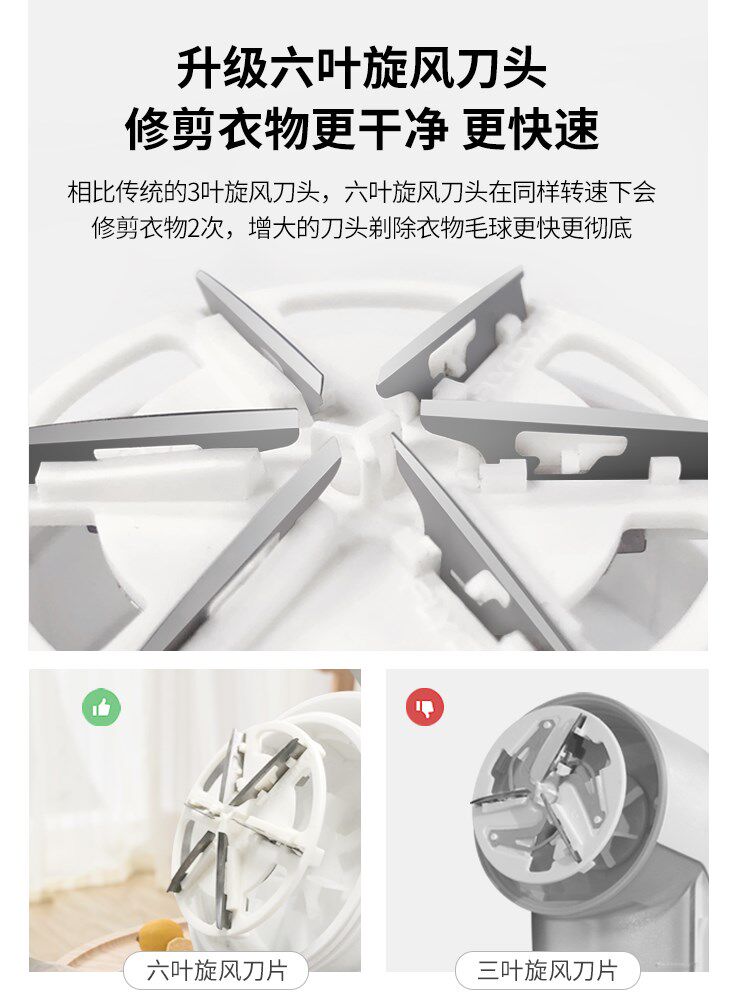 升级六叶旋风刀头
修剪衣物更干净 更快速

相比传统的3叶旋风刀头，六叶旋风刀头在同样转速下会修剪衣物2次，增大的刀头剃除衣物毛球更快更彻底

六叶旋风刀片

三叶旋风刀片