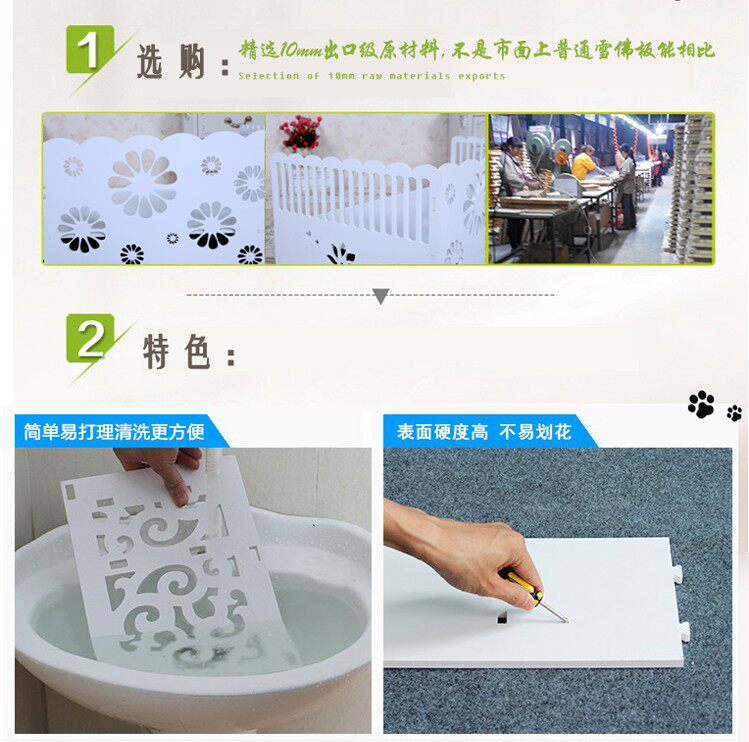 1 选购：精选10mm出口级原材料，不是市面上普通雪佛板能相比

Selection of 10mm raw materials exports

2 特色：

简单易打理清洗更方便

表面硬度高 不易划花