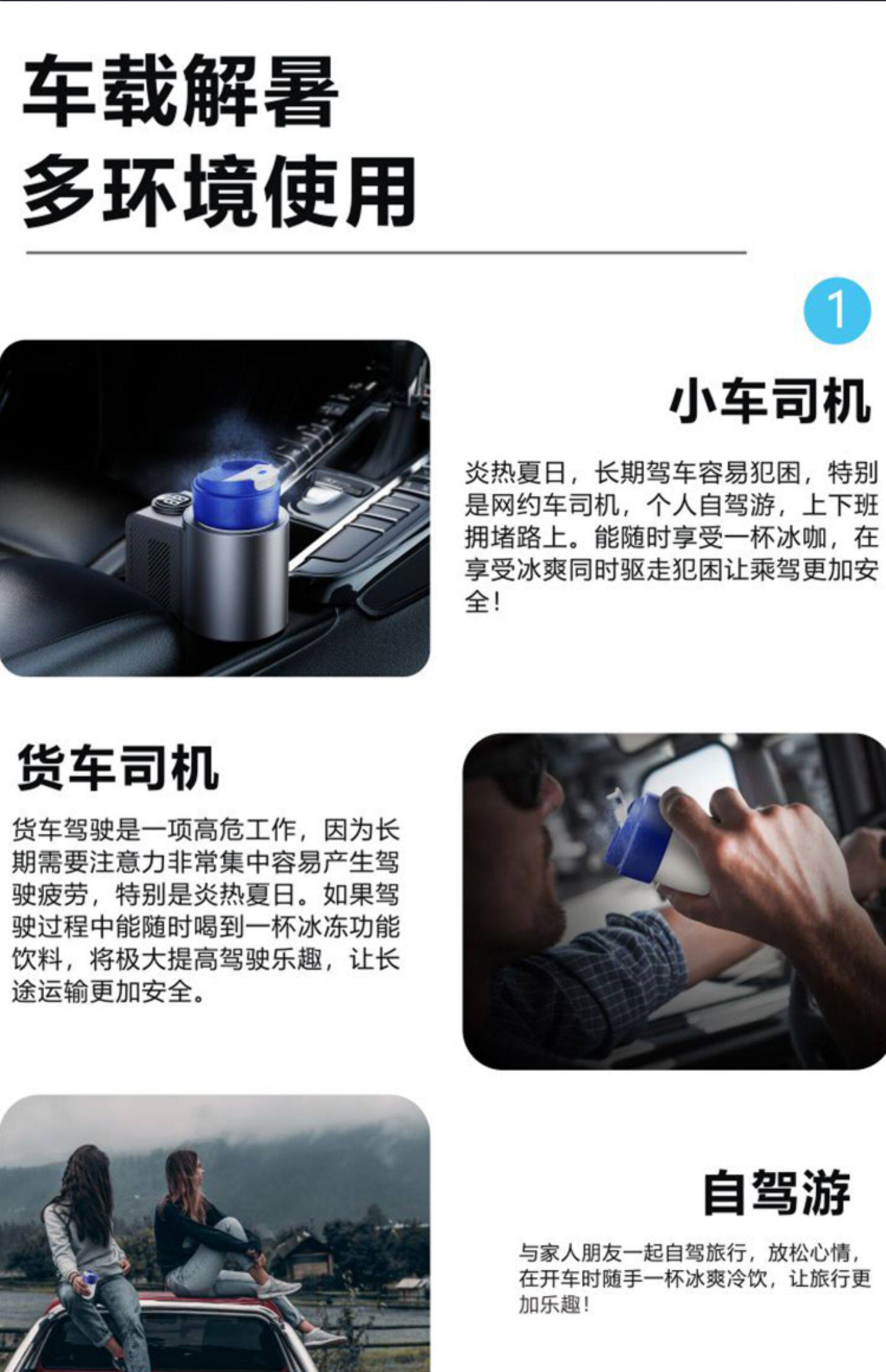 车载解暑
多环境使用

1

小车司机

炎热夏日，长期驾车容易犯困，特别是网约车司机，个人自驾游，上下班拥堵路上。能随时享受一杯冰咖，在享受冰爽同时驱走犯困让乘驾更加安全！

货车司机

货车驾驶是一项高危工作，因为长期需要注意力非常集中容易产生驾驶疲劳，特别是炎热夏日。如果驾驶过程中能随时喝到一杯冰冻功能饮料，将极大提高驾驶乐趣，让长途运输更加安全。

自驾游

与家人朋友一起自驾旅行，放松心情，在开车时随手一杯冰爽冷饮，让旅行更加乐趣！