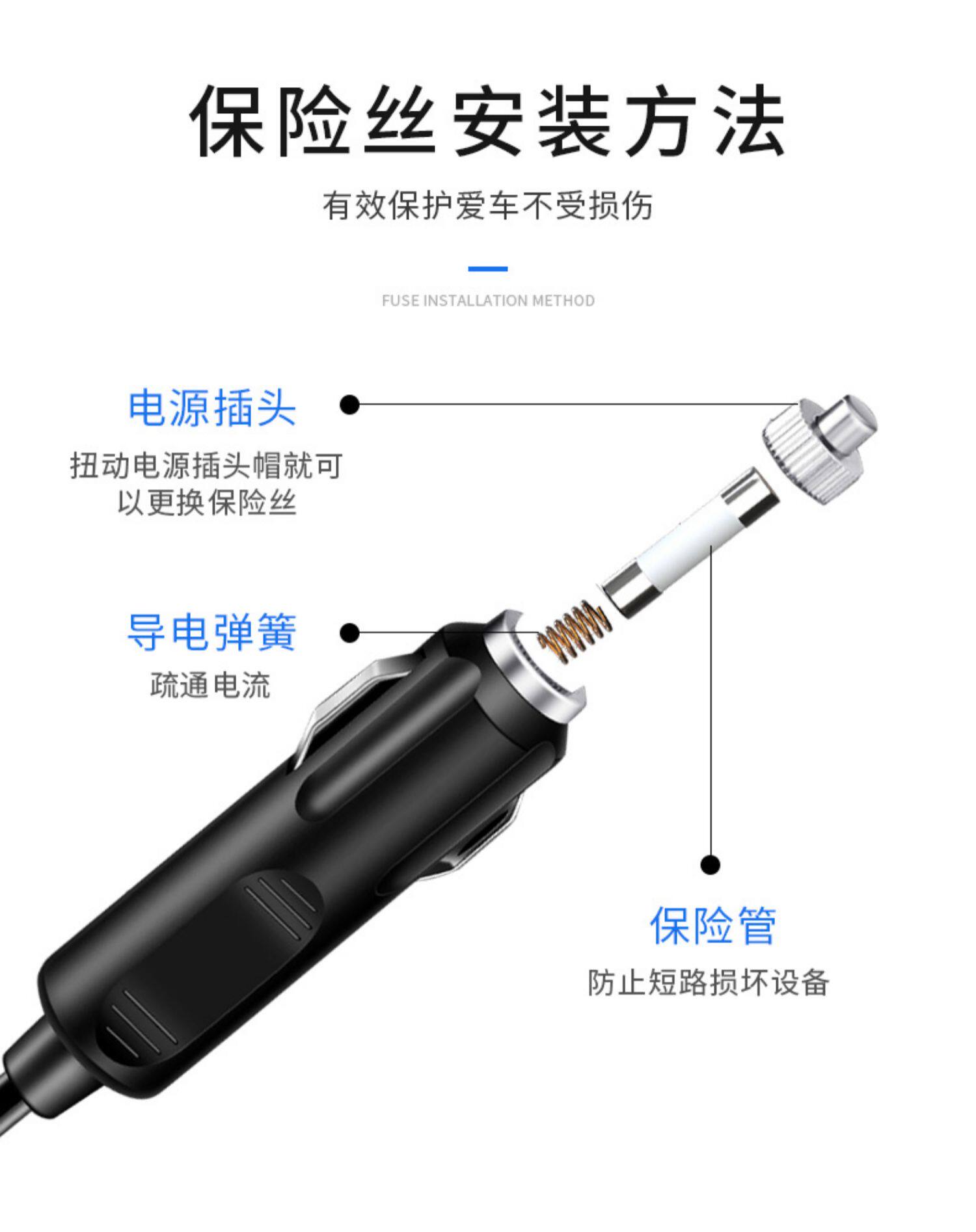 保险丝安装方法

有效保护爱车不受损伤

FUSE INSTALLATION METHOD

电源插头

扭动电源插头帽就可以更换保险丝

导电弹簧

疏通电流

保险管

防止短路损坏设备