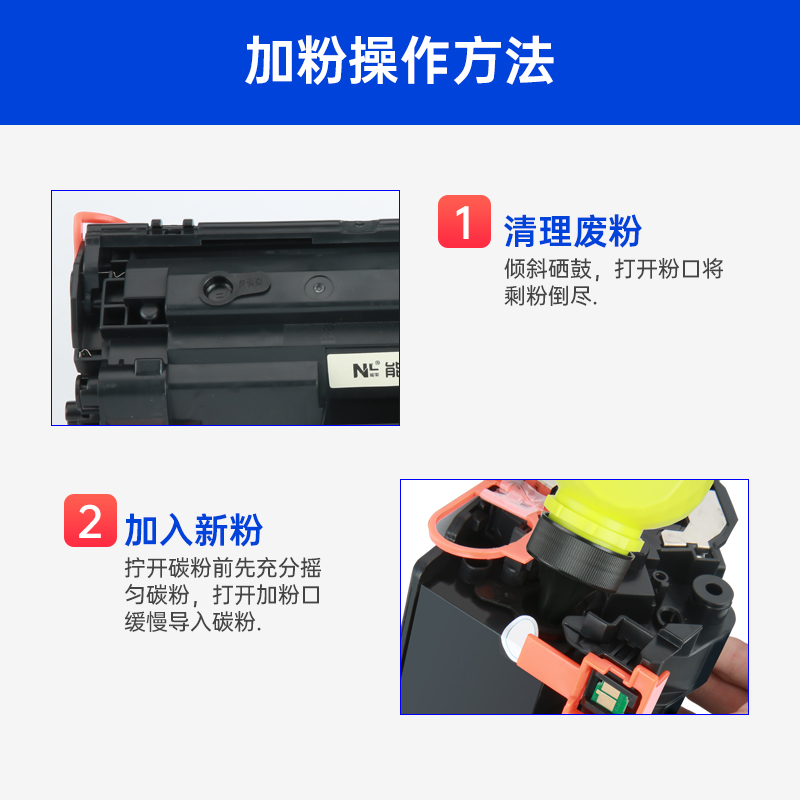 加粉操作方法

1 清理废粉
倾斜硒鼓，打开粉口将剩粉倒尽.

NL 能

2 加入新粉
拧开碳粉前先充分摇匀碳粉，打开加粉口缓慢导入碳粉.