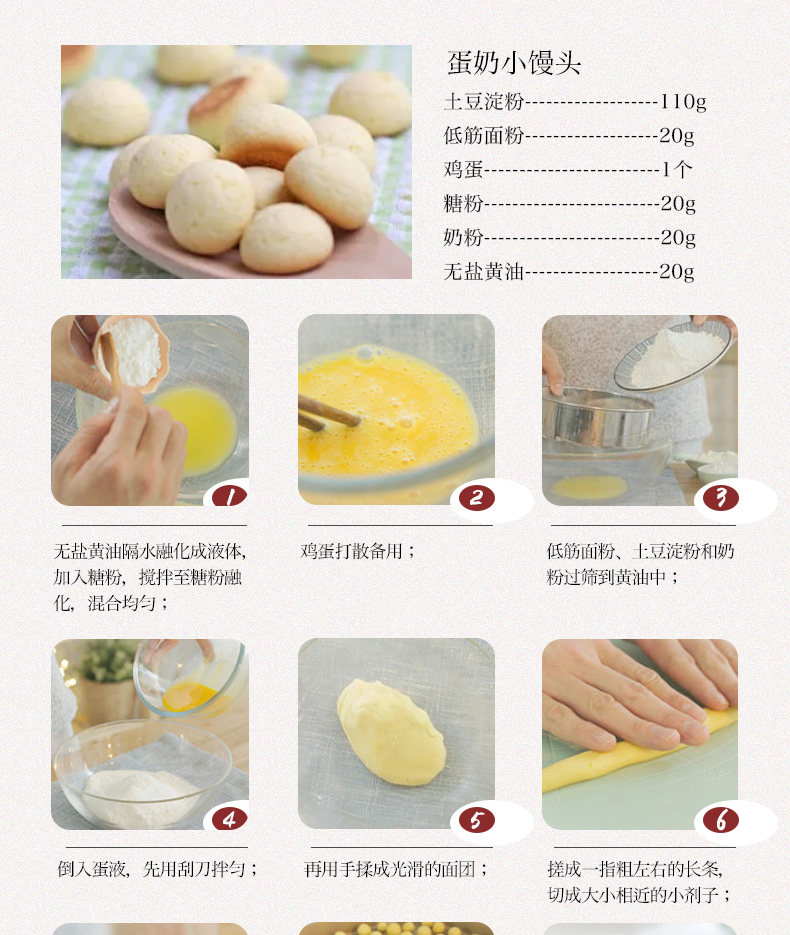 蛋奶小馒头

土豆淀粉------------------110g
低筋面粉------------------20g
鸡蛋------------------------1个
糖粉------------------------20g
奶粉------------------------20g
无盐黄油------------------20g

1

无盐黄油隔水融化成液体，加入糖粉，搅拌至糖粉融化，混合均匀；

2

鸡蛋打散备用；

3

低筋面粉、土豆淀粉和奶粉过筛到黄油中；

4

倒入蛋液，先用刮刀拌匀；

5

再用手揉成光滑的面团；

6

搓成一指粗左右的长条，切成大小相近的小剂子；