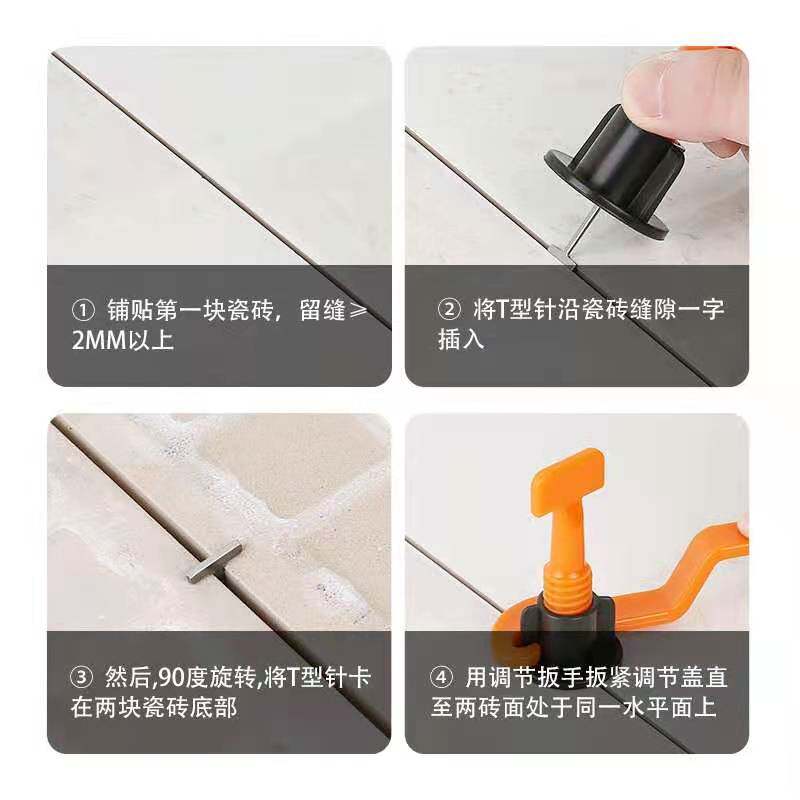 ① 铺贴第一块瓷砖，留缝≥2MM以上

② 将T型针沿瓷砖缝隙一字插入

③ 然后,90度旋转,将T型针卡在两块瓷砖底部

④ 用调节扳手扳紧调节盖直至两砖面处于同一水平面上