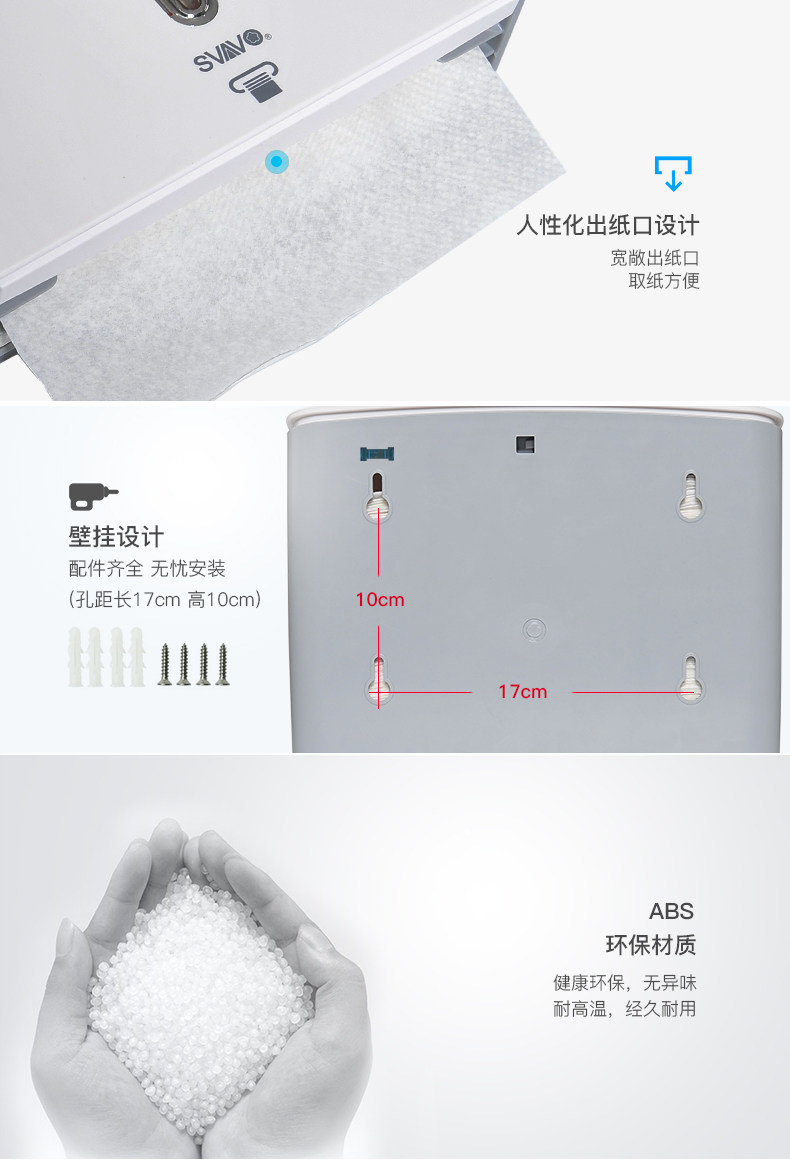 SVAVO®

人性化出纸口设计

宽敞出纸口
取纸方便

壁挂设计

配件齐全 无忧安装
(孔距长17cm 高10cm)

10cm

17cm

ABS
环保材质

健康环保，无异味
耐高温，经久耐用