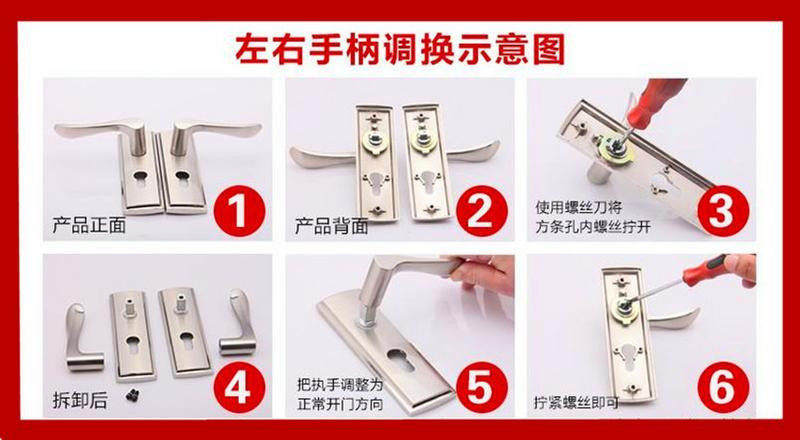 左右手柄调换示意图

产品正面 1

产品背面 2

使用螺丝刀将方条孔内螺丝拧开 3

拆卸后 4

把执手调整为正常开门方向 5

拧紧螺丝即可 6