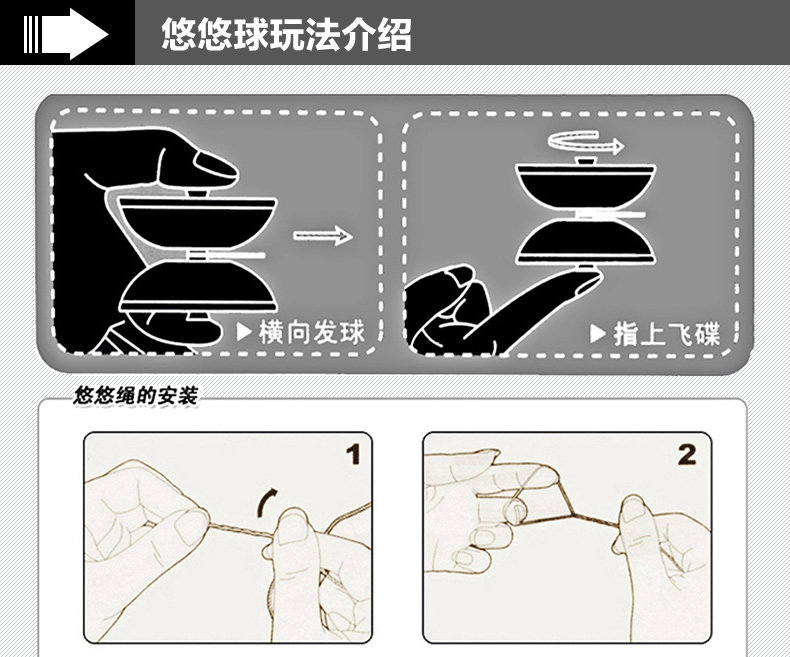 悠悠球玩法介绍

▶横向发球

▶指上飞碟

悠悠绳的安装

1

2