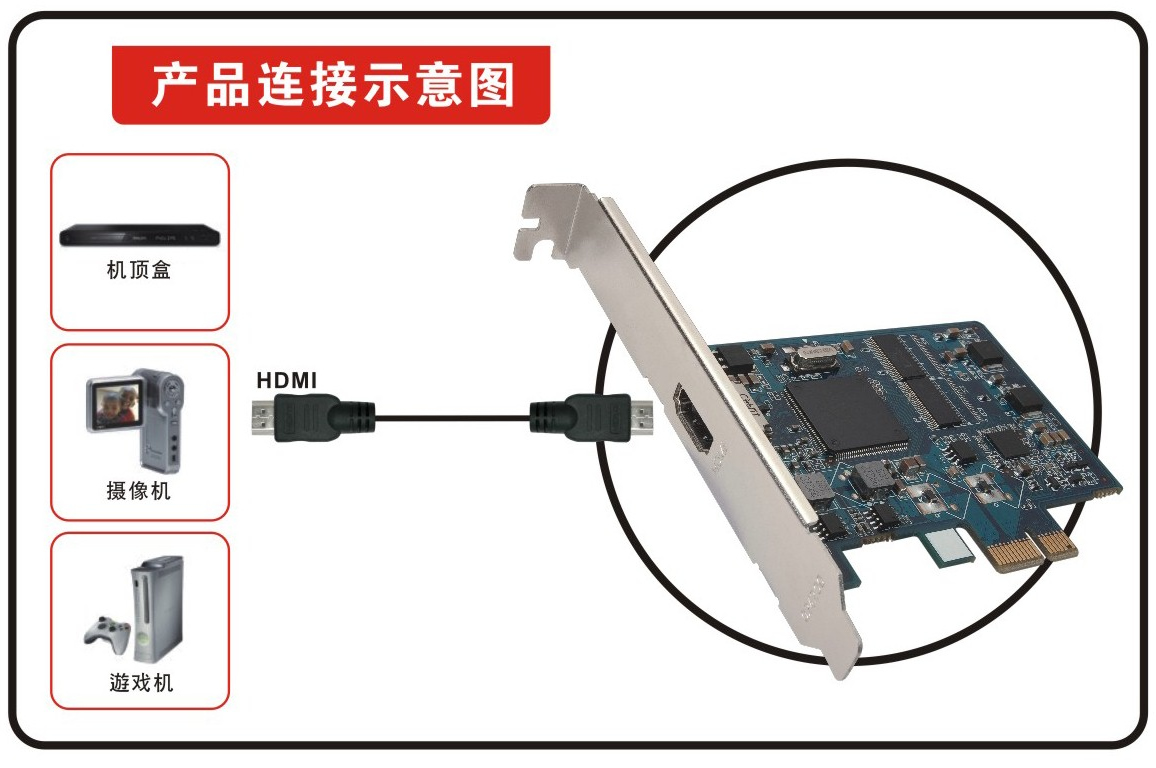 产品连接示意图

机顶盒

摄像机

游戏机

HDMI