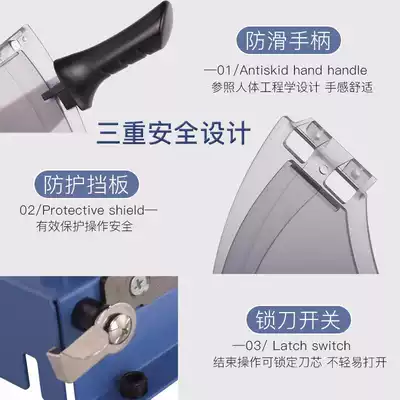 防滑手柄

—01/Antiskid hand handle
参照人体工程学设计 手感舒适

三重安全设计

防护挡板

02/Protective shield—
有效保护操作安全

锁刀开关

—03/ Latch switch
结束操作可锁定刀芯 不轻易打开