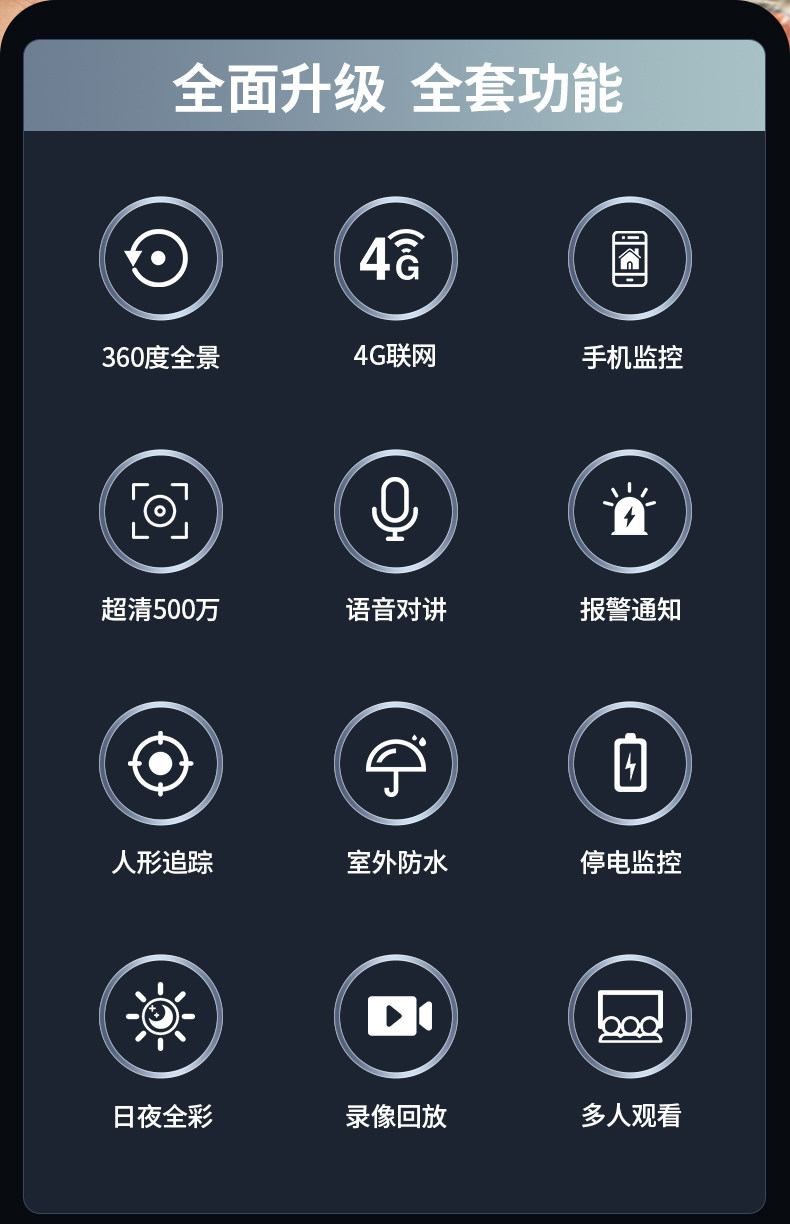 全面升级 全套功能

4G

360度全景

4G联网

手机监控

超清500万

语音对讲

报警通知

人形追踪

室外防水

停电监控

日夜全彩

录像回放

多人观看