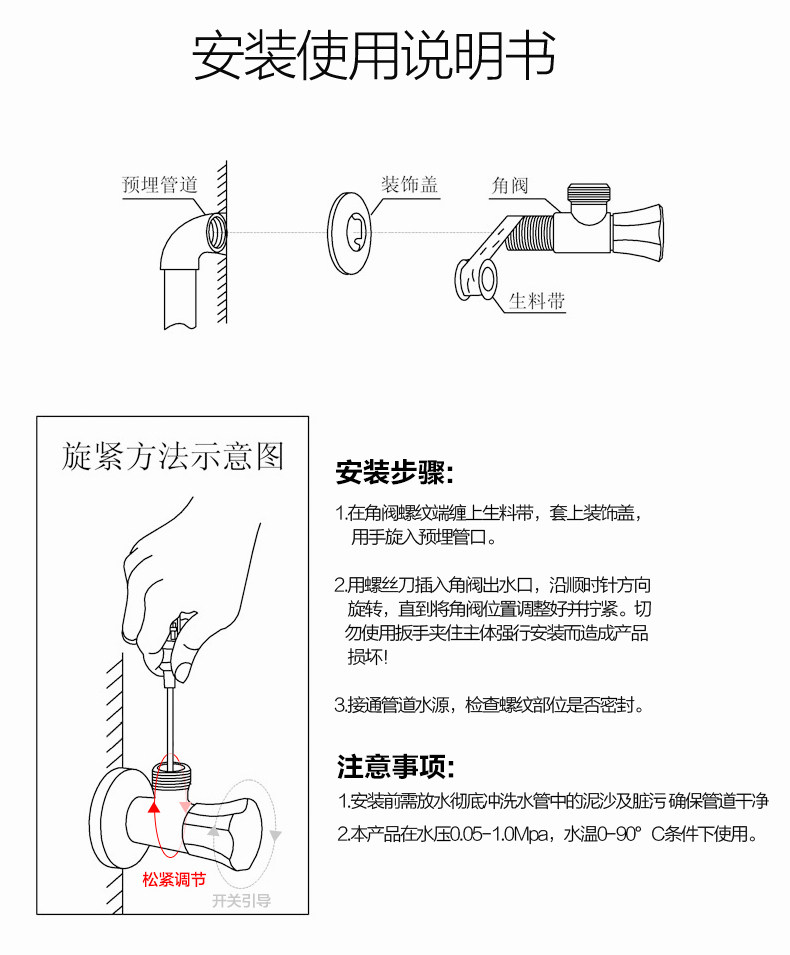 安装使用说明书

预埋管道

装饰盖

角阀

生料带

旋紧方法示意图

松紧调节

开关引导

安装步骤:

1.在角阀螺纹端缠上生料带，套上装饰盖，用手旋入预埋管口。

2.用螺丝刀插入角阀出水口，沿顺时针方向旋转，直到将角阀位置调整好并拧紧。切勿使用扳手夹住主体强行安装而造成产品损坏!

3.接通管道水源，检查螺纹部位是否密封。

注意事项:

1.安装前需放水彻底冲洗水管中的泥沙及脏污 确保管道干净

2.本产品在水压0.05-1.0Mpa，水温0-90° C条件下使用。