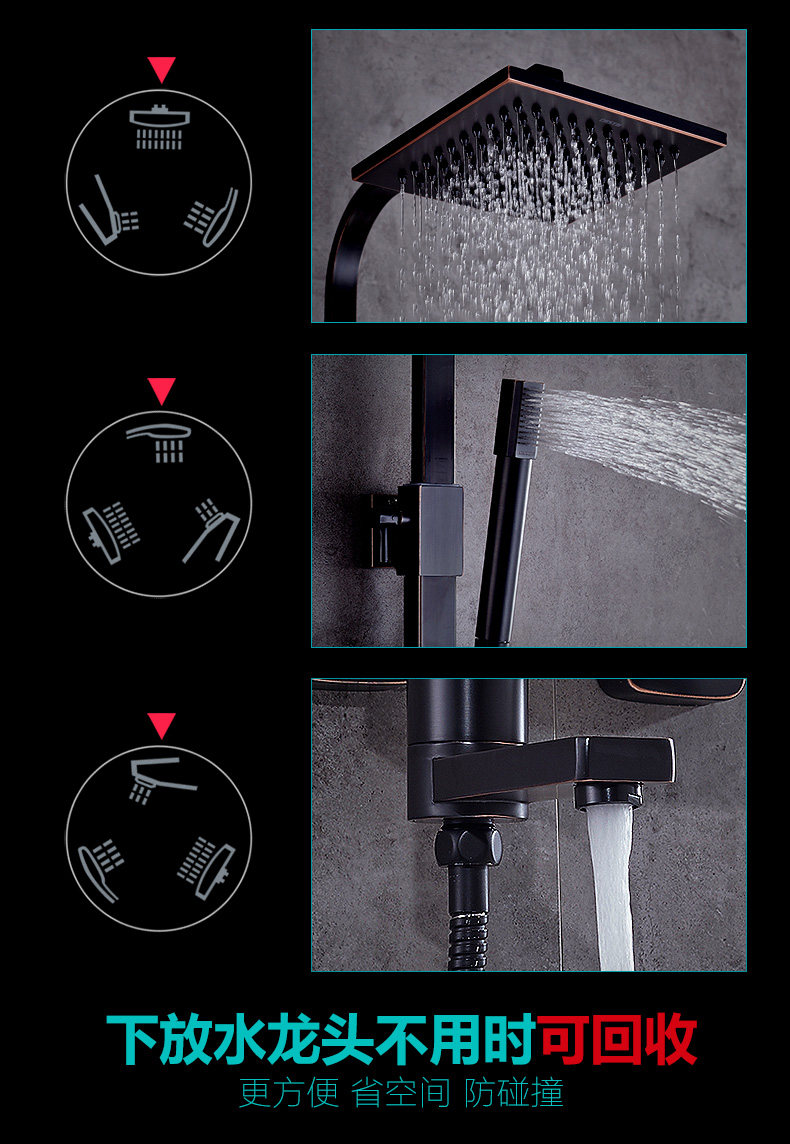 下放水龙头不用时可回收
更方便 省空间 防碰撞