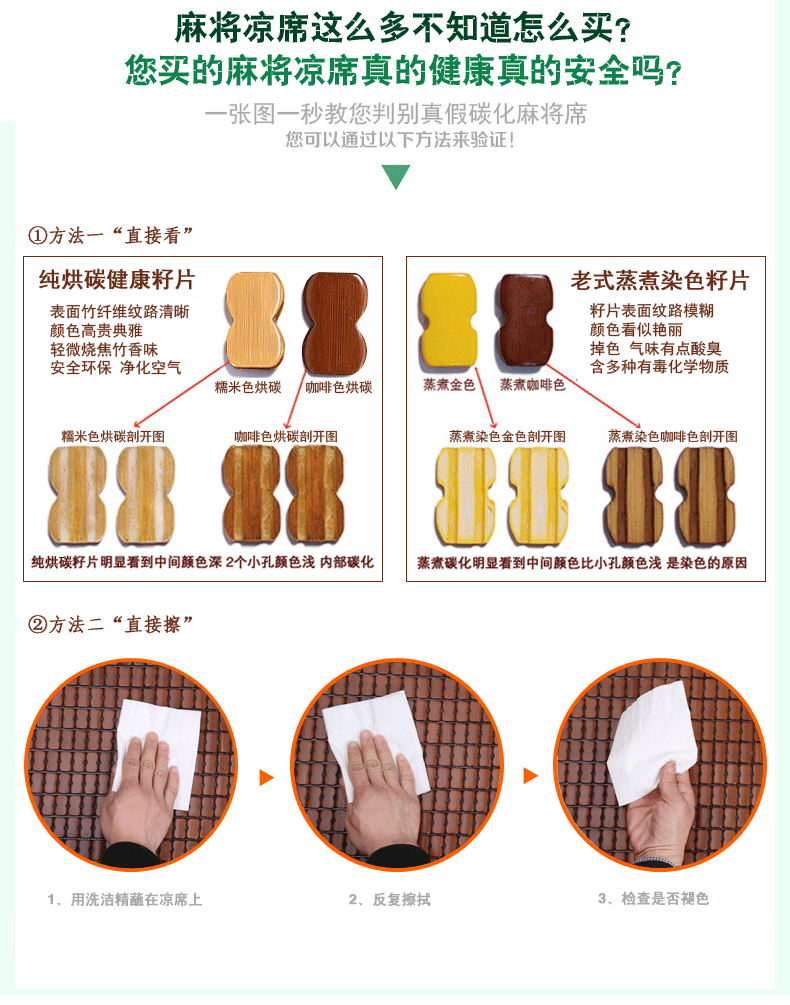 麻将凉席这么多不知道怎么买？
您买的麻将凉席真的健康真的安全吗？

一张图一秒教您判别真假碳化麻将席
您可以通过以下方法来验证！

①方法一“直接看”

纯烘碳健康籽片
表面竹纤维纹路清晰
颜色高贵典雅
轻微烧焦竹香味
安全环保 净化空气

糯米色烘碳
咖啡色烘碳

糯米色烘碳剖开图
咖啡色烘碳剖开图

纯烘碳籽片明显看到中间颜色深 2个小孔颜色浅 内部碳化

老式蒸煮染色籽片
籽片表面纹路模糊
颜色看似艳丽
掉色 气味有点酸臭
含多种有毒化学物质

蒸煮金色
蒸煮咖啡色

蒸煮染色金色剖开图
蒸煮染色咖啡色剖开图

蒸煮碳化明显看到中间颜色比小孔颜色浅 是染色的原因

②方法二“直接擦”

1、用洗洁精蘸在凉席上
2、反复擦拭
3、检查是否褪色