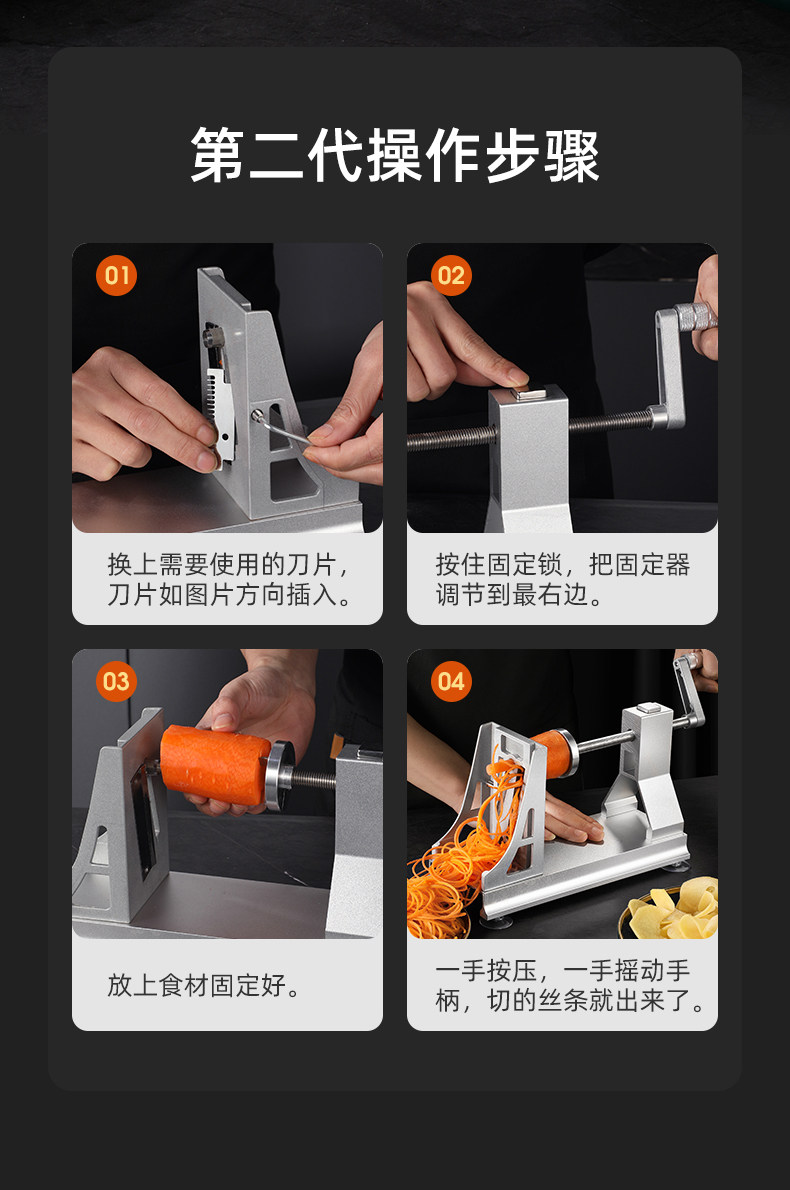 第二代操作步骤

01

换上需要使用的刀片，刀片如图片方向插入。

02

按住固定锁，把固定器调节到最右边。

03

放上食材固定好。

04

一手按压，一手摇动手柄，切的丝条就出来了。