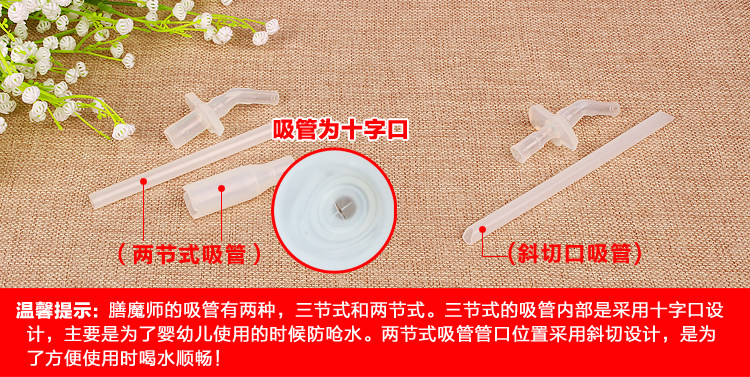 吸管为十字口

（两节式吸管）

（斜切口吸管）

温馨提示：膳魔师的吸管有两种，三节式和两节式。三节式的吸管内部是采用十字口设计，主要是为了婴幼儿使用的时候防呛水。两节式吸管管口位置采用斜切设计，是为了方便使用时喝水顺畅！