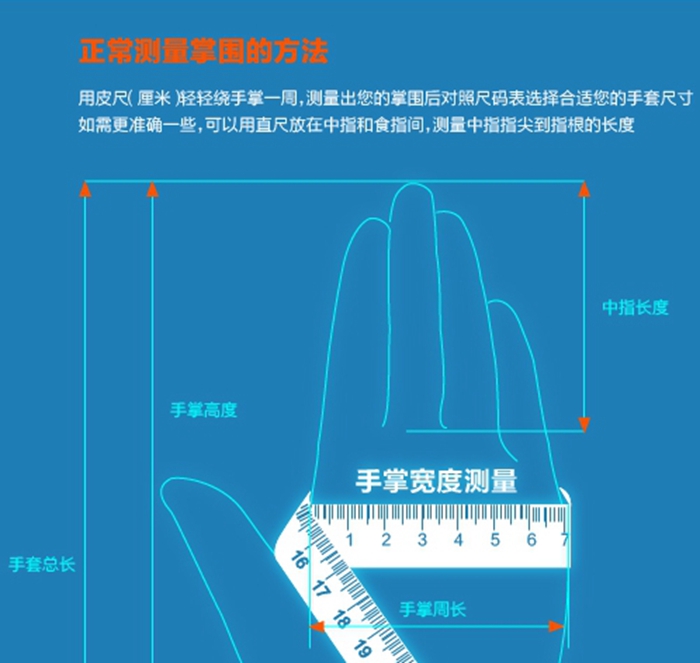 正常测量掌围的方法

用皮尺( 厘米 )轻轻绕手掌一周,测量出您的掌围后对照尺码表选择合适您的手套尺寸
如需更准确一些,可以用直尺放在中指和食指间,测量中指指尖到指根的长度

中指长度

手掌高度

手掌宽度测量

1 2 3 4 5 6 7

16 17 18 19

手套总长

手掌周长