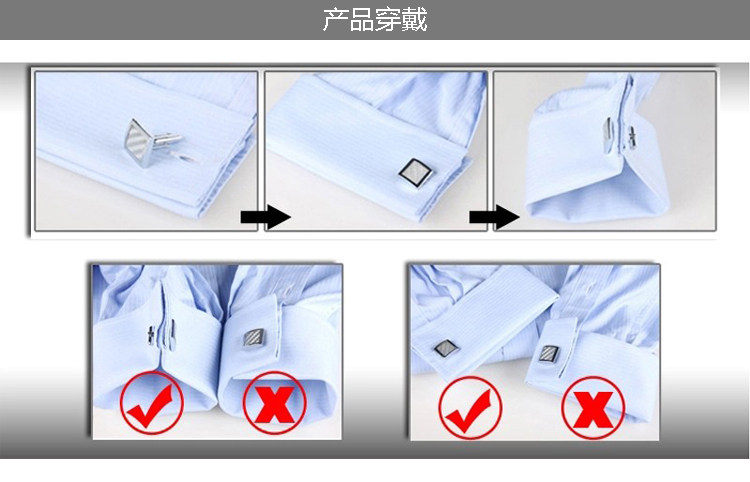 产品穿戴