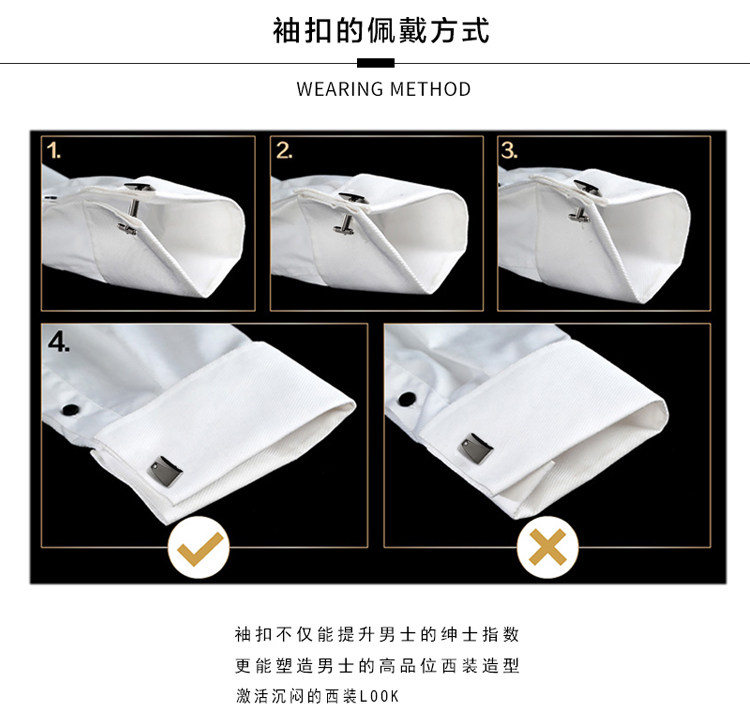 袖扣的佩戴方式

WEARING METHOD

1.

2.

3.

4.

袖扣不仅能提升男士的绅士指数
更能塑造男士的高品位西装造型
激活沉闷的西装LOOK