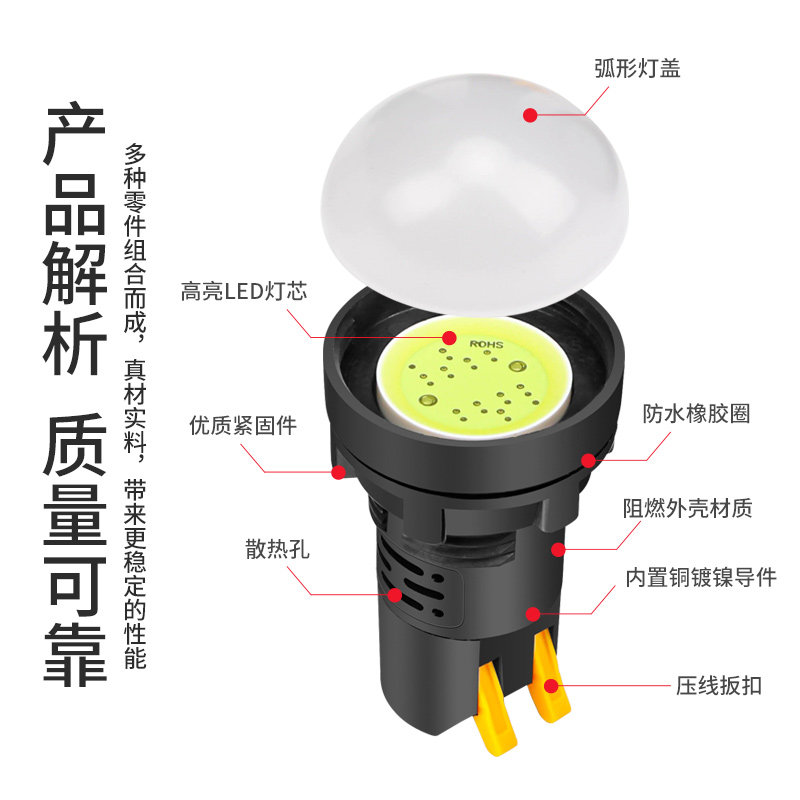 产品解析 质量可靠

多种零件组合而成，真材实料，带来更稳定的性能

弧形灯盖

高亮LED灯芯

ROHS

优质紧固件

防水橡胶圈

阻燃外壳材质

散热孔

内置铜镀镍导件

压线扳扣