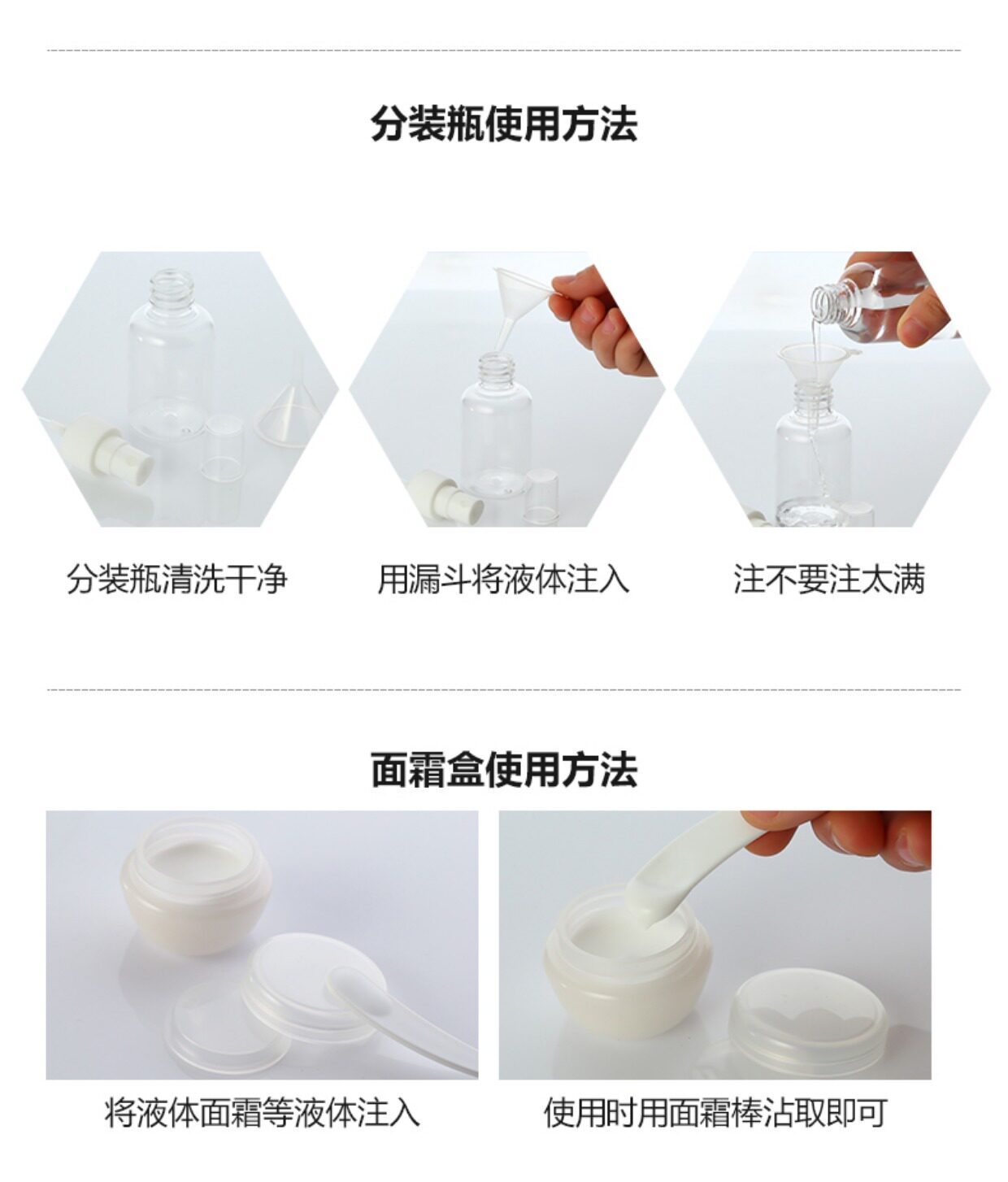 分装瓶使用方法

分装瓶清洗干净

用漏斗将液体注入

注不要注太满

面霜盒使用方法

将液体面霜等液体注入

使用时用面霜棒沾取即可