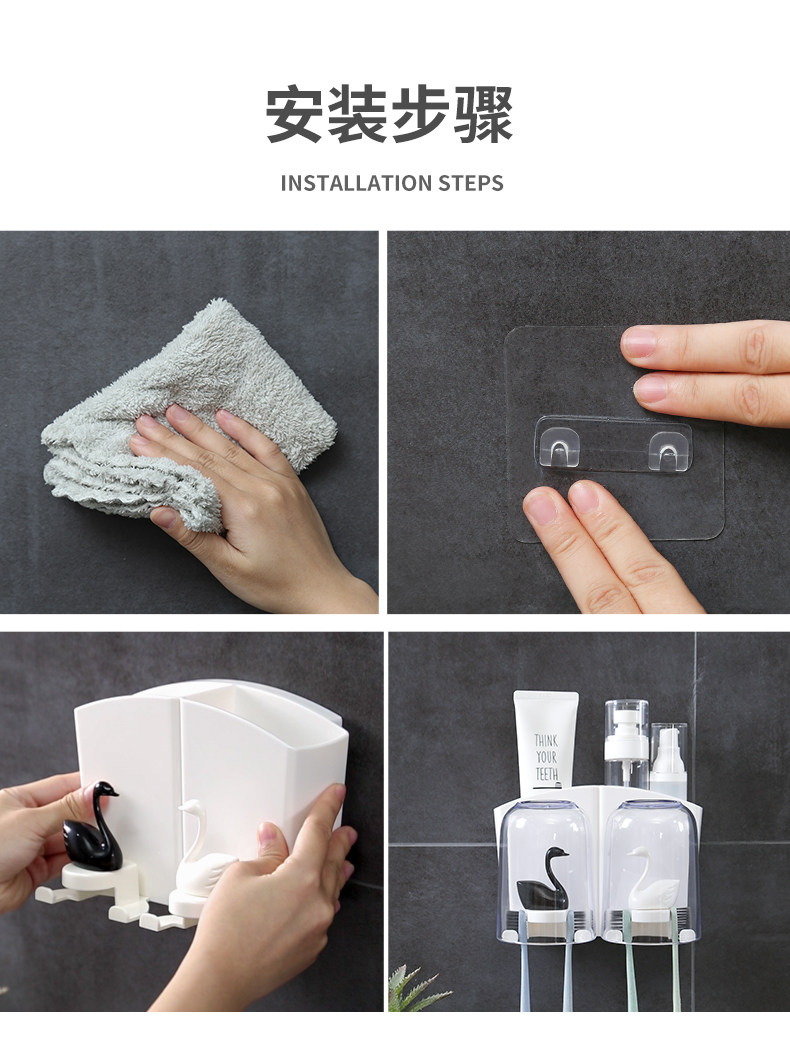 安装步骤

INSTALLATION STEPS

THINK YOUR TEETH