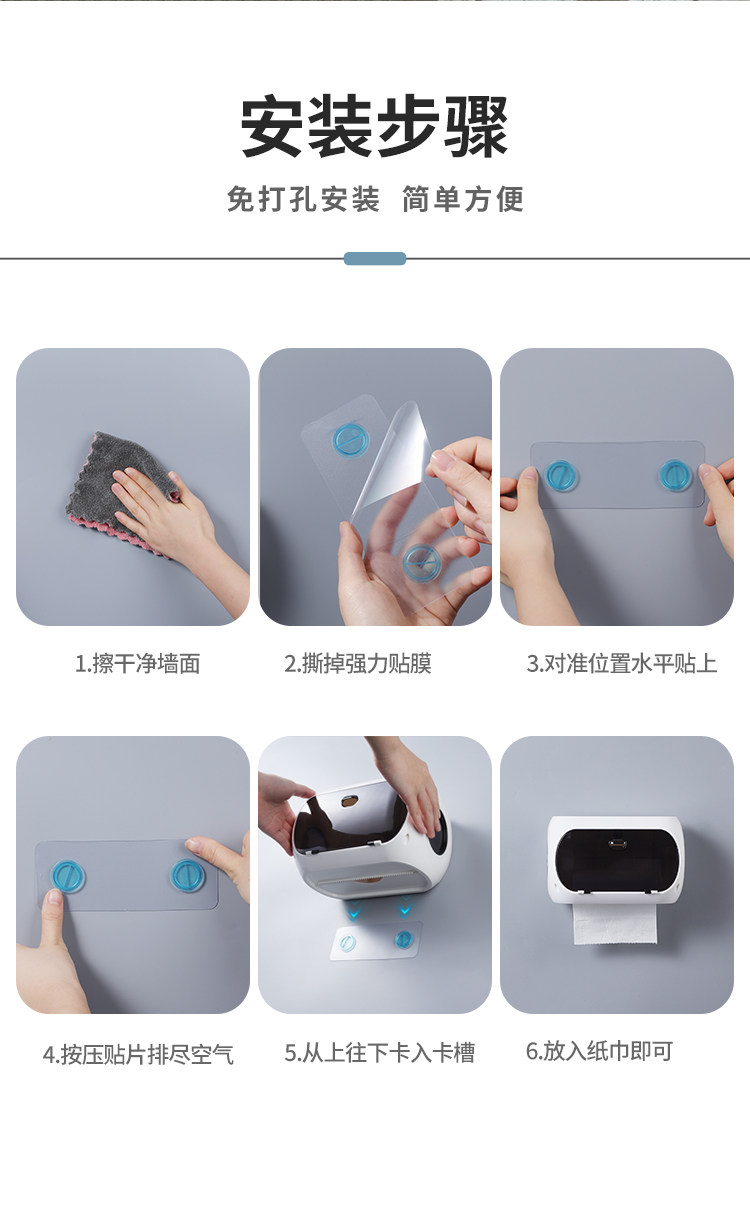 安装步骤

免打孔安装 简单方便

1.擦干净墙面

2.撕掉强力贴膜

3.对准位置水平贴上

4.按压贴片排尽空气

5.从上往下卡入卡槽

6.放入纸巾即可