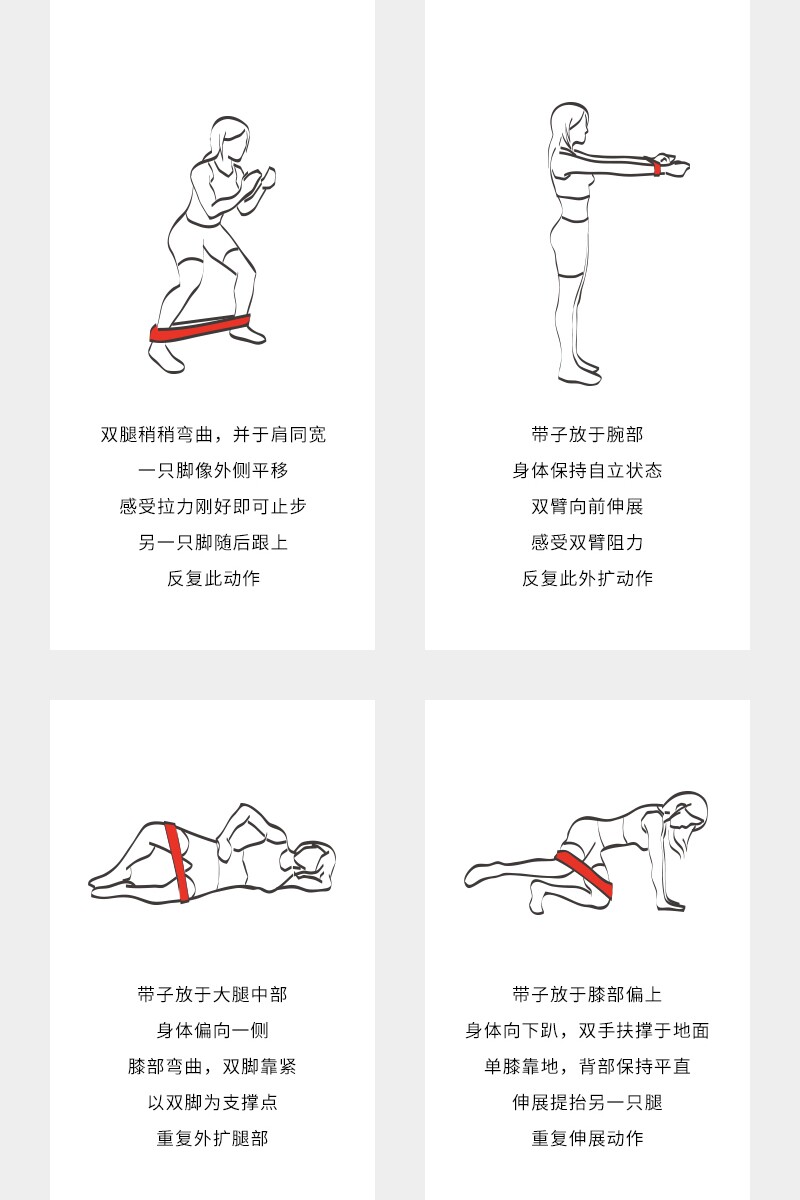 双腿稍稍弯曲，并于肩同宽
一只脚像外侧平移
感受拉力刚好即可止步
另一只脚随后跟上
反复此动作

带子放于腕部
身体保持自立状态
双臂向前伸展
感受双臂阻力
反复此外扩动作

带子放于大腿中部
身体偏向一侧
膝部弯曲，双脚靠紧
以双脚为支撑点
重复外扩腿部

带子放于膝部偏上
身体向下趴，双手扶撑于地面
单膝靠地，背部保持平直
伸展提抬另一只腿
重复伸展动作