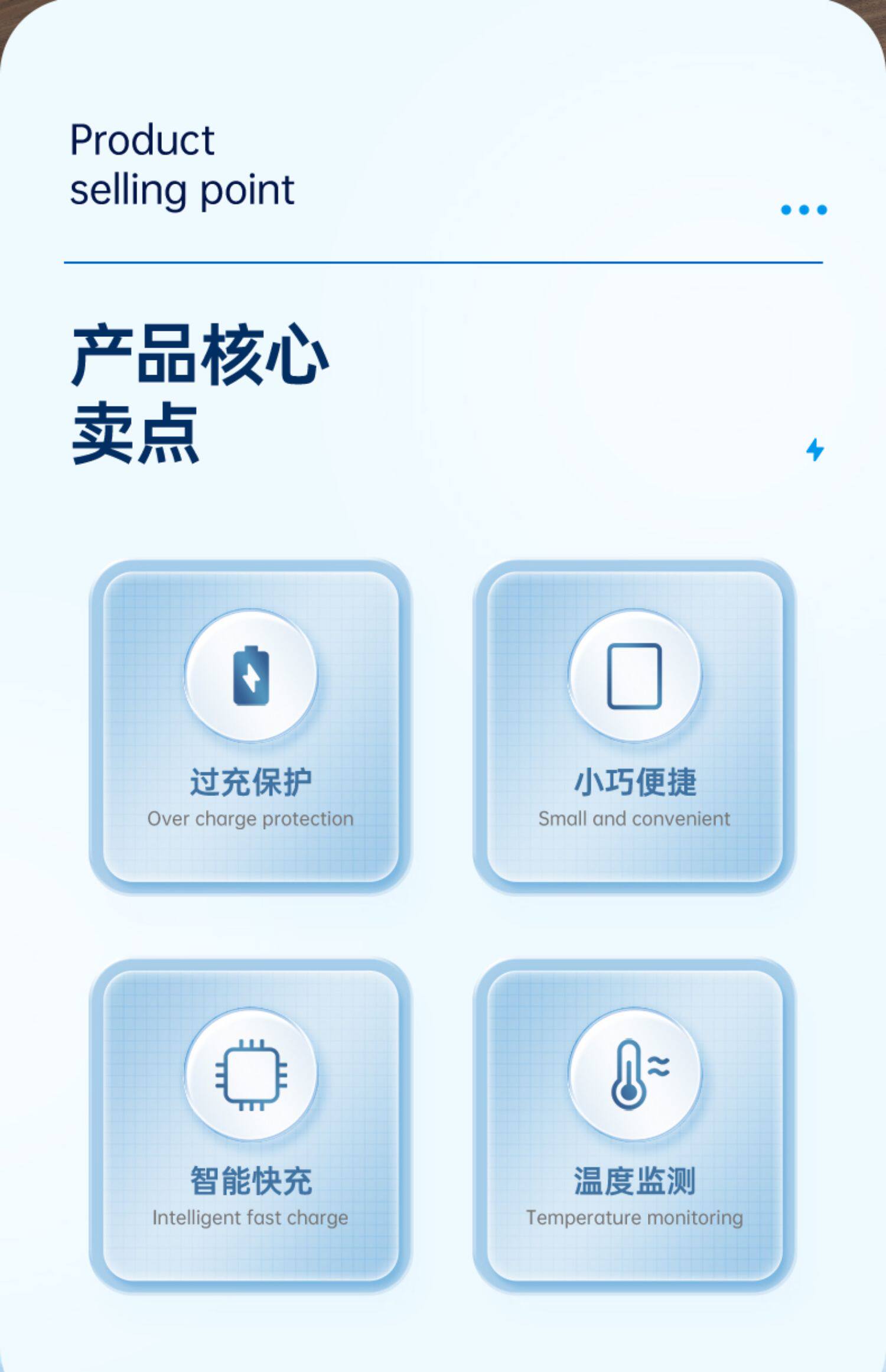 Product
selling point

产品核心
卖点

过充保护
Over charge protection

小巧便捷
Small and convenient

智能快充
Intelligent fast charge

温度监测
Temperature monitoring