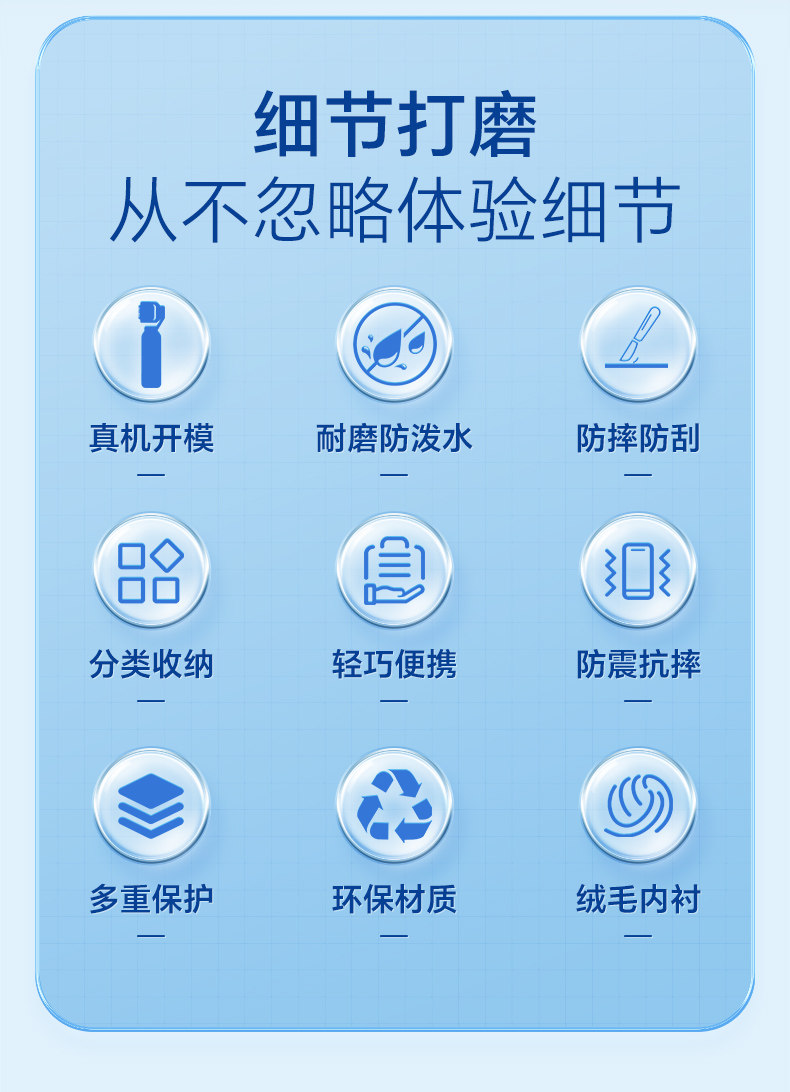 细节打磨
从不忽略体验细节

真机开模
—

耐磨防泼水
—

防摔防刮
—

分类收纳
—

轻巧便携
—

防震抗摔
—

多重保护
—

环保材质
—

绒毛内衬
—