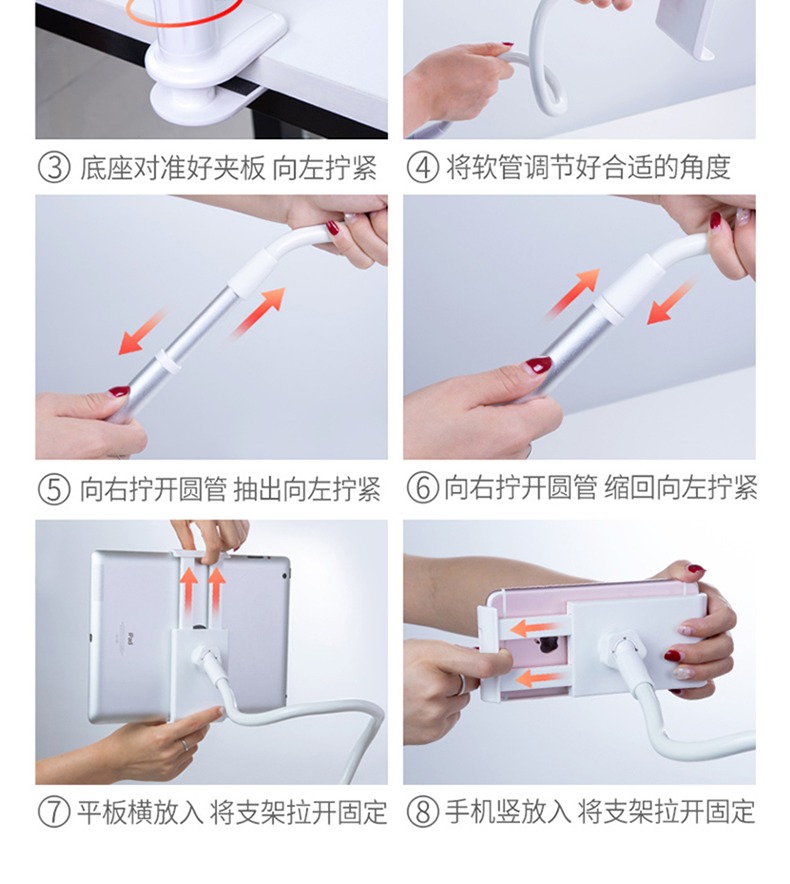 ③ 底座对准好夹板 向左拧紧

④ 将软管调节好合适的角度

⑤ 向右拧开圆管 抽出向左拧紧

⑥ 向右拧开圆管 缩回向左拧紧

iPad

⑦ 平板横放入 将支架拉开固定

⑧ 手机竖放入 将支架拉开固定