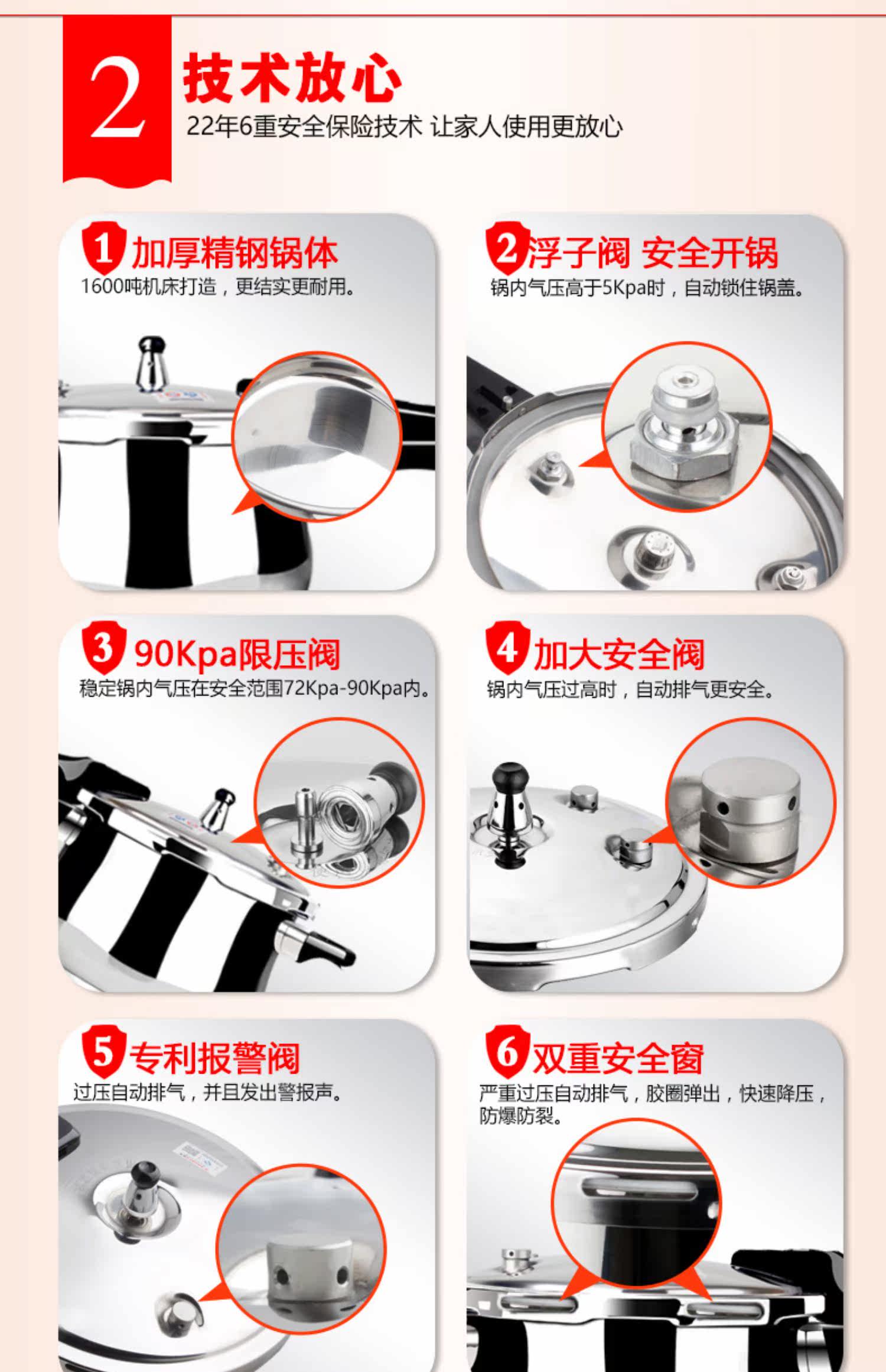 2 技术放心
22年6重安全保险技术 让家人使用更放心

1 加厚精钢锅体
1600吨机床打造，更结实更耐用。

2 浮子阀 安全开锅
锅内气压高于5Kpa时，自动锁住锅盖。

3 90Kpa限压阀
稳定锅内气压在安全范围72Kpa-90Kpa内。

4 加大安全阀
锅内气压过高时，自动排气更安全。

5 专利报警阀
过压自动排气，并且发出警报声。

6 双重安全窗
严重过压自动排气，胶圈弹出，快速降压，防爆防裂。