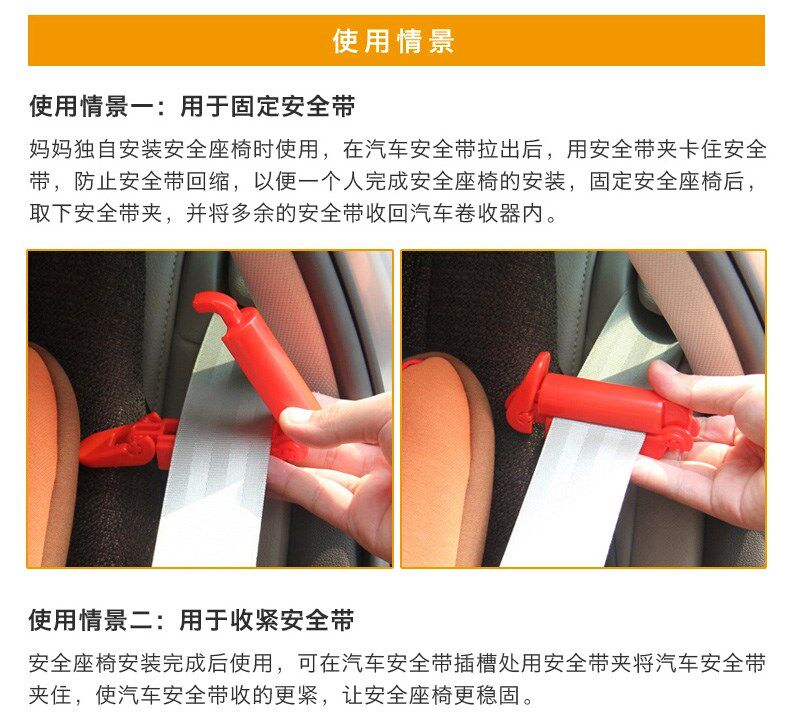 使用情景

使用情景一：用于固定安全带

妈妈独自安装安全座椅时使用，在汽车安全带拉出后，用安全带夹卡住安全带，防止安全带回缩，以便一个人完成安全座椅的安装，固定安全座椅后，取下安全带夹，并将多余的安全带收回汽车卷收器内。

使用情景二：用于收紧安全带

安全座椅安装完成后使用，可在汽车安全带插槽处用安全带夹将汽车安全带夹住，使汽车安全带收的更紧，让安全座椅更稳固。