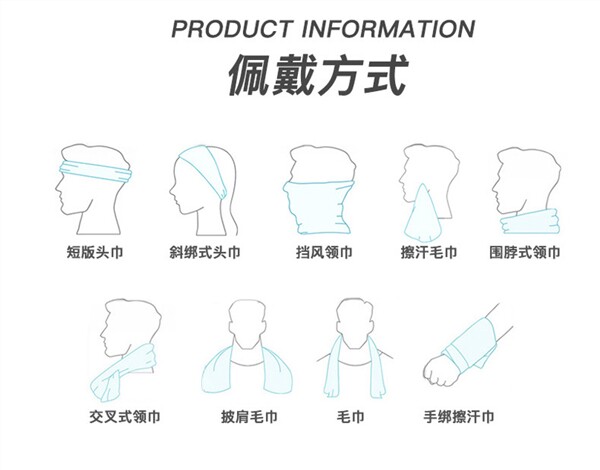 PRODUCT INFORMATION
佩戴方式

短版头巾
斜绑式头巾
挡风领巾
擦汗毛巾
围脖式领巾

交叉式领巾
披肩毛巾
毛巾
手绑擦汗巾