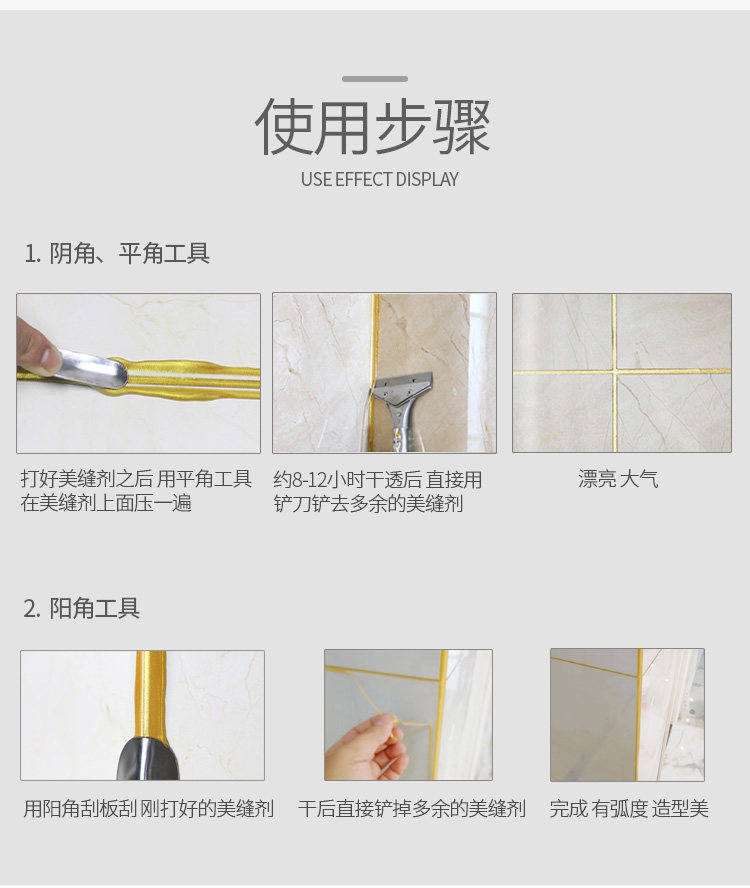 使用步骤

USE EFFECT DISPLAY

1. 阴角、平角工具

打好美缝剂之后 用平角工具在美缝剂上面压一遍

约8-12小时干透后 直接用铲刀铲去多余的美缝剂

漂亮 大气

2. 阳角工具

用阳角刮板刮 刚打好的美缝剂

干后直接铲掉多余的美缝剂

完成 有弧度 造型美